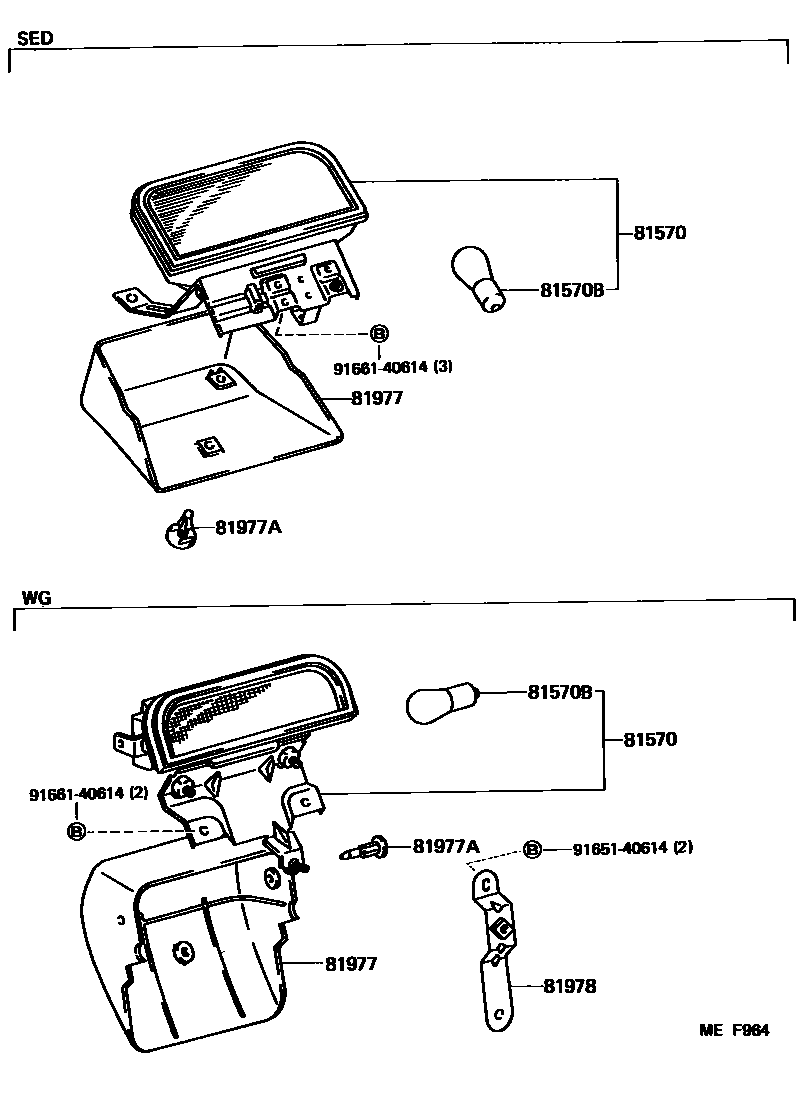 SED

81570
81570B
B
91661-40614 (3)
81977
81977A

WG

81570B
81570
91661-40614 (2)
B
81977A
B 91651-40614 (2)
81977
81978

ME F964