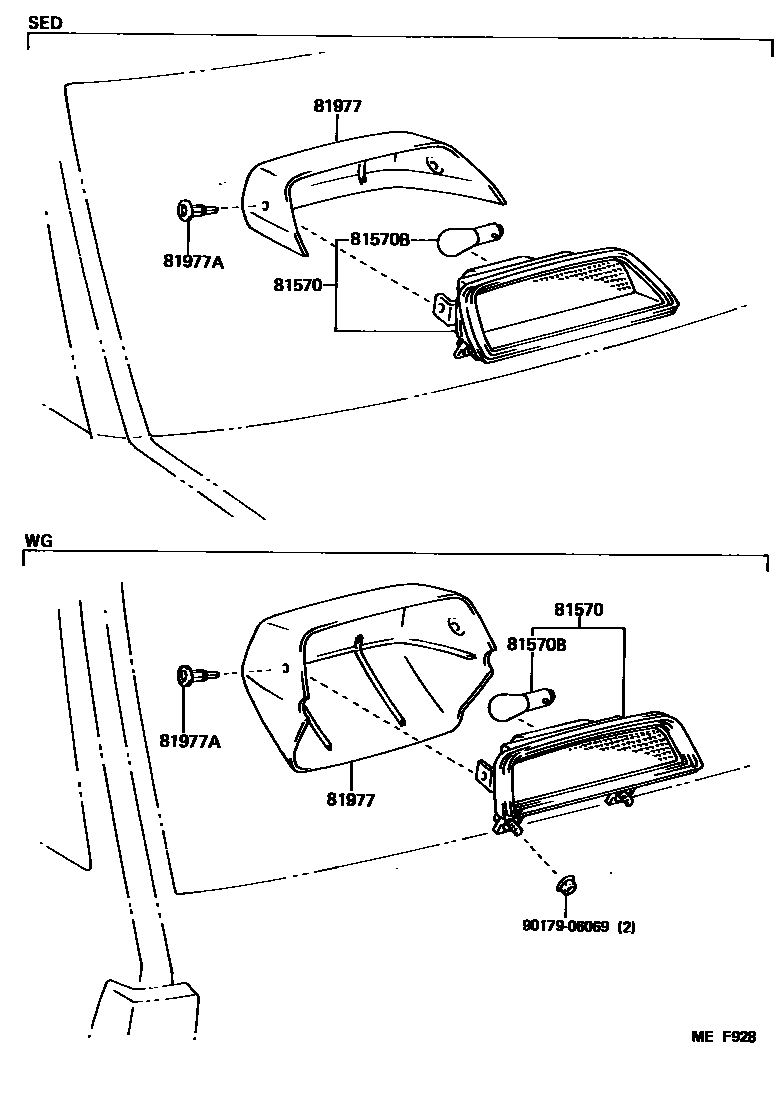 SED

81977

81977A

81570B

81570

WG

81570

81570B

81977A

81977

90179-06069 (2)

ME F928