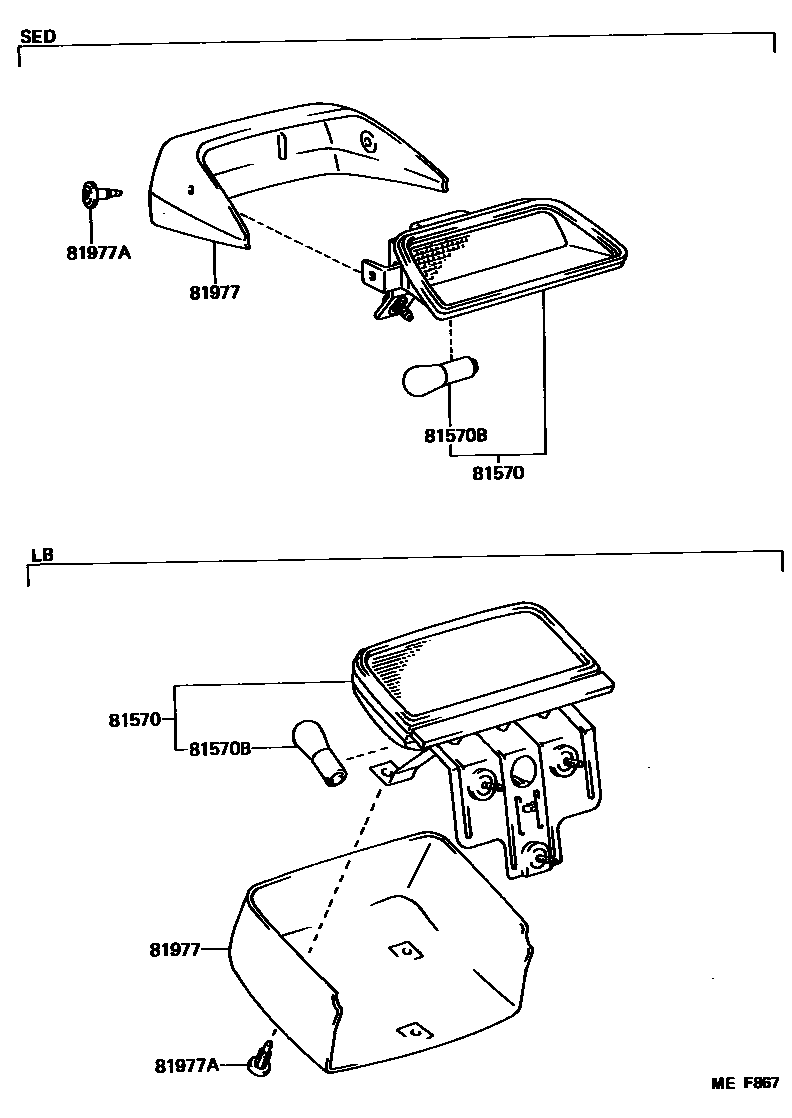 SED

81977A

81977

81570B

81570

LB

81570

81570B

81977

81977A

ME F867