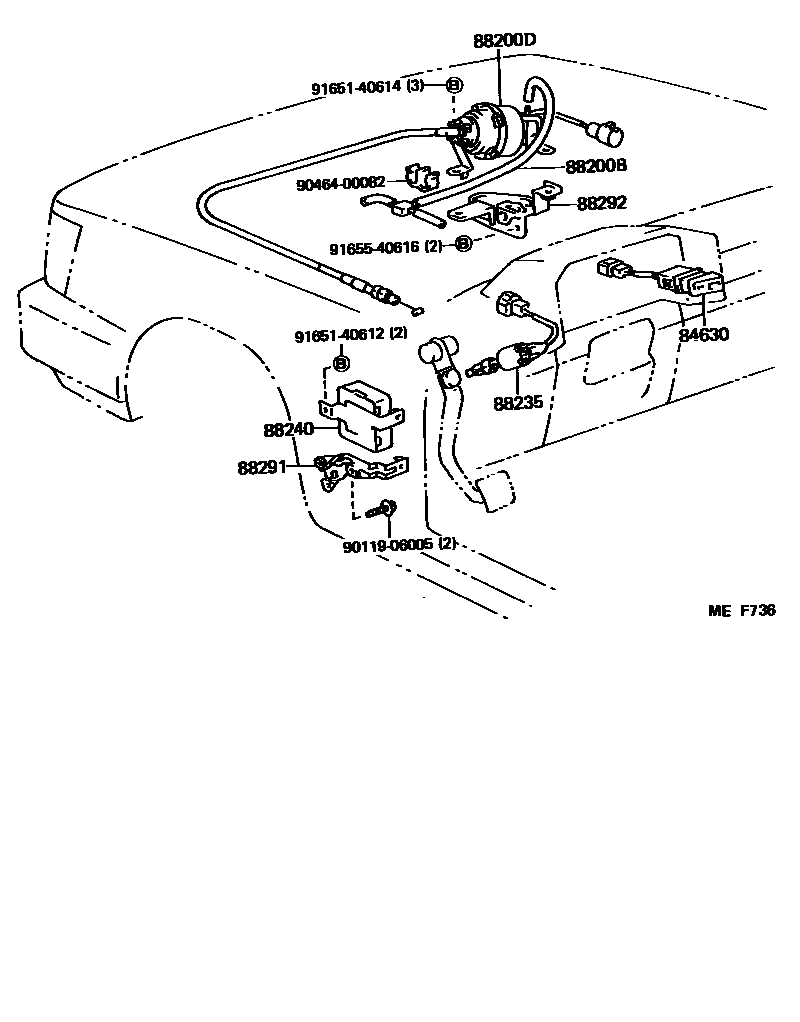 88200D
91651-40614 (3)
88200B
90464-00082
88292
91655-40616 (2)
84630
91651-40612 (2)
88235
88240
88291
90119-06005 (2)
ME F736