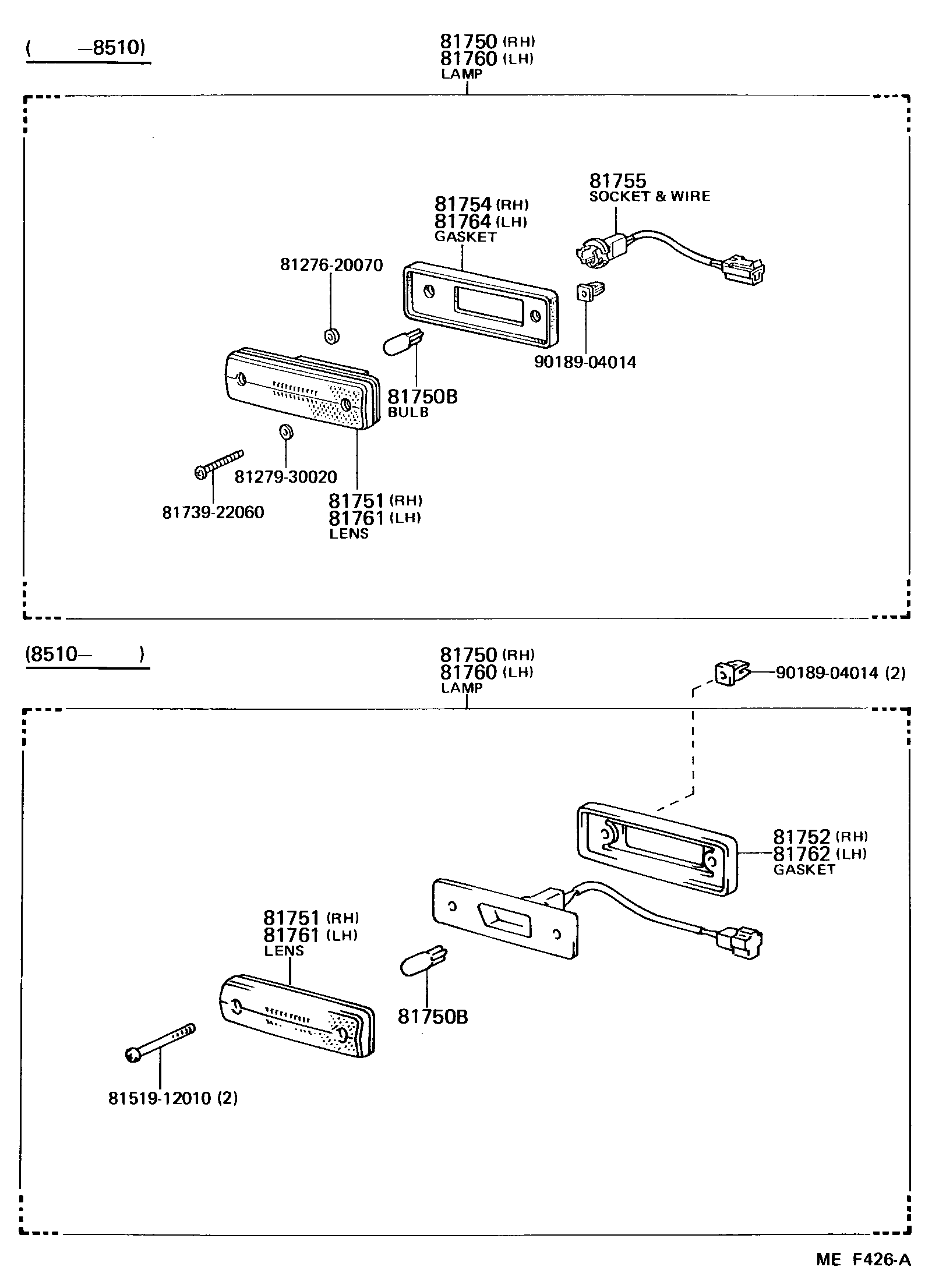 ( –8510)

81750 (RH)
81760 (LH)
LAMP

81755
SOCKET & WIRE

81754 (RH)
81764 (LH)
GASKET

81276-20070

90189-04014

81750B
BULB

81279-30020

81739-22060

81751 (RH)
81761 (LH)
LENS

(8510– )

81750 (RH)
81760 (LH)
LAMP

90189-04014 (2)

81752 (RH)
81762 (LH)
GASKET

81751 (RH)
81761 (LH)
LENS

81750B

81519-12010 (2)

ME F426-A