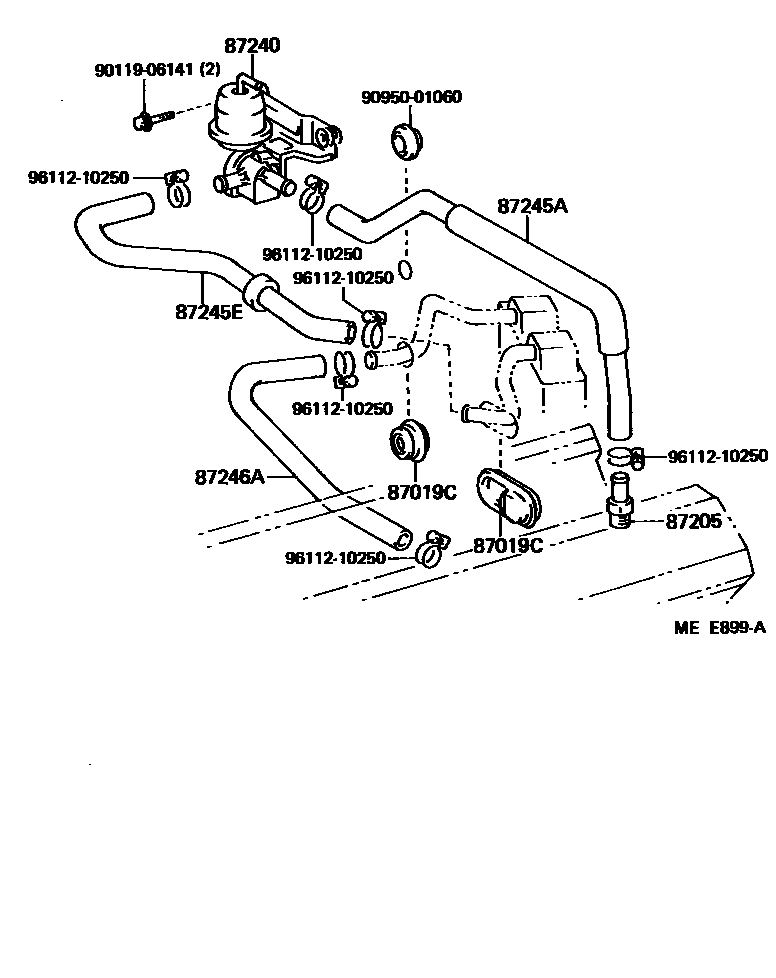 87240
90119-06141 (2)
90950-01060
96112-10250
87245A
96112-10250
96112-10250
87245E
96112-10250
96112-10250
87246A
87019C
87205
96112-10250
87019C
ME E899-A