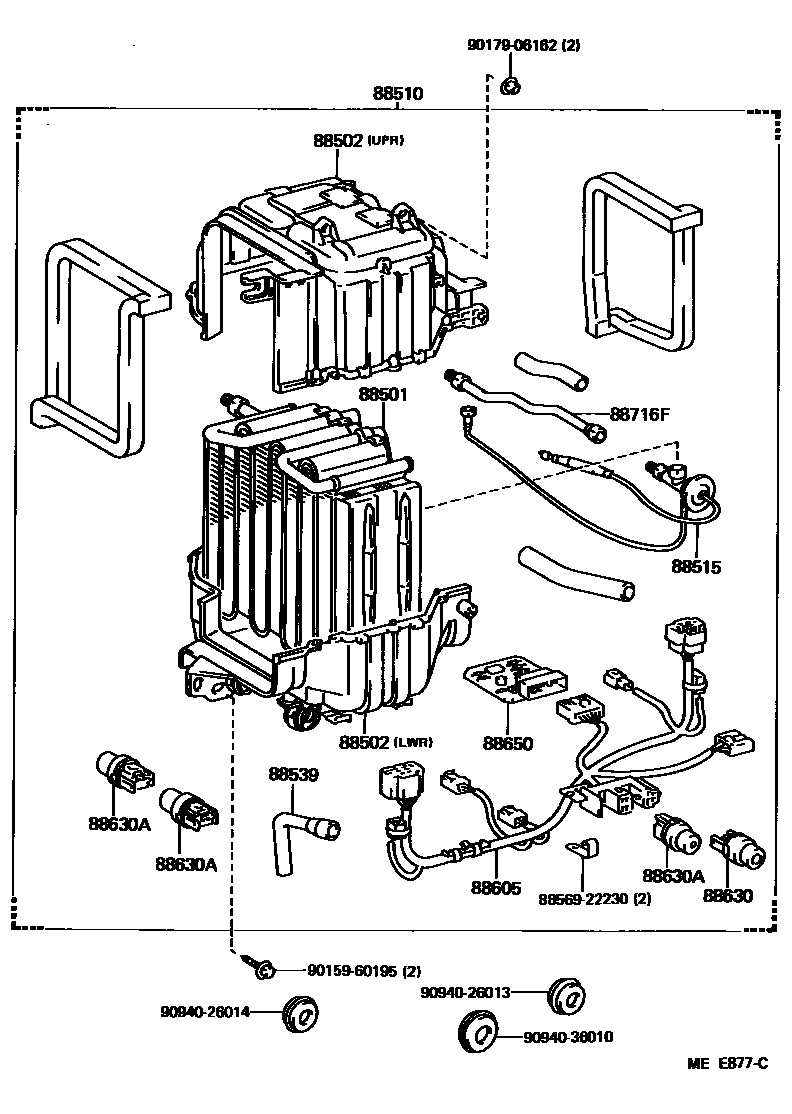 90179-06162 (2)
88510
88502 (UPR)
88501
88716F
88515
88502 (LWR)
88650
88539
88630A
88630A
88605
88569-22230 (2)
88630A
88630
90159-60195 (2)
90940-26014
90940-26013
90940-36010
ME E877-C