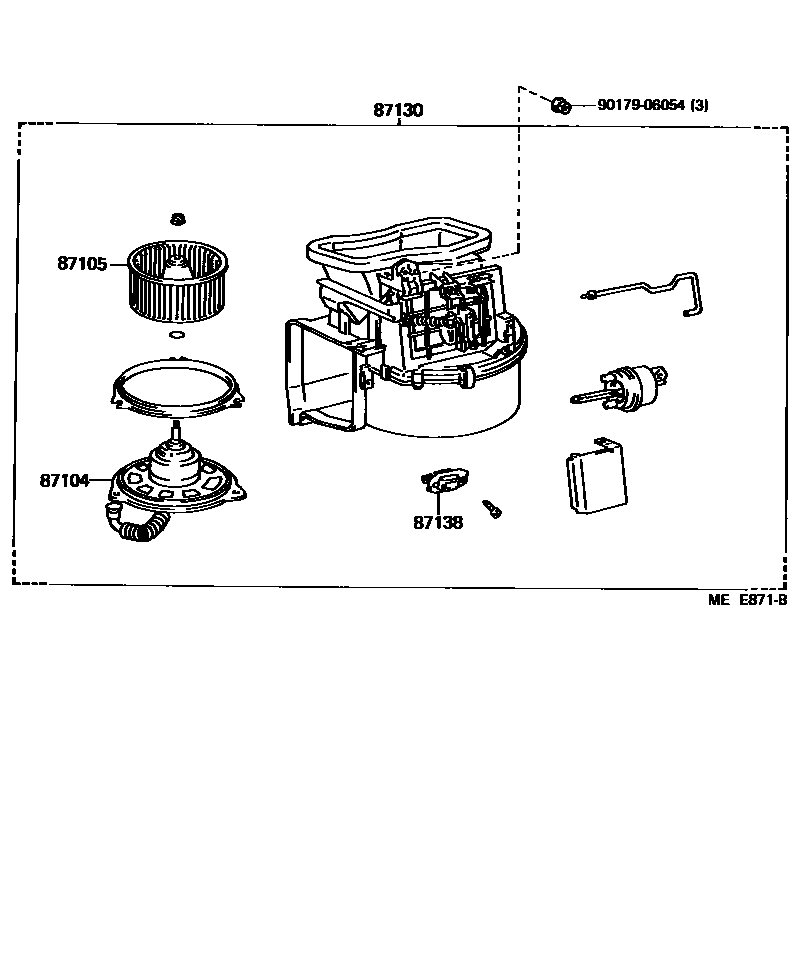 87130
90179-06054 (3)
87105
87104
87138
ME E871-B