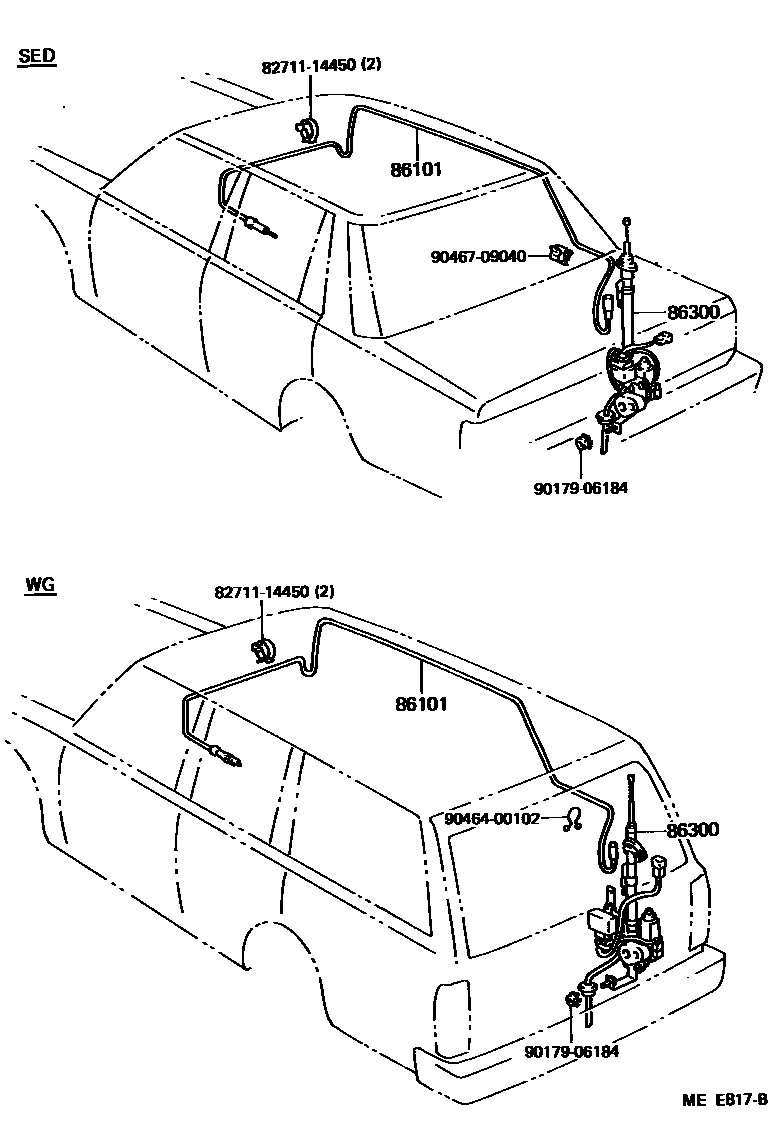 SED

82711-14450 (2)

86101

90467-09040

86300

90179-06184

WG

82711-14450 (2)

86101

90464-00102

86300

90179-06184

ME E817-B