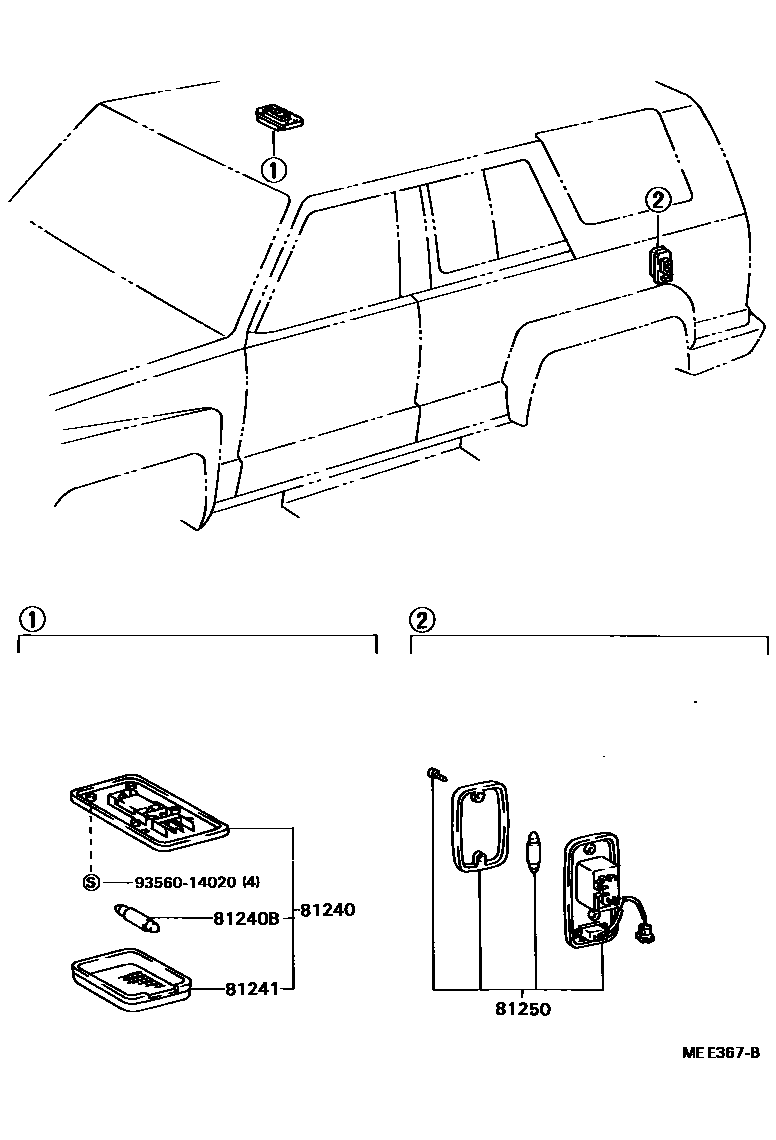 1

2

1

2

S 93560-14020 (4)

81240B

81240

81241

81250

ME E367-B