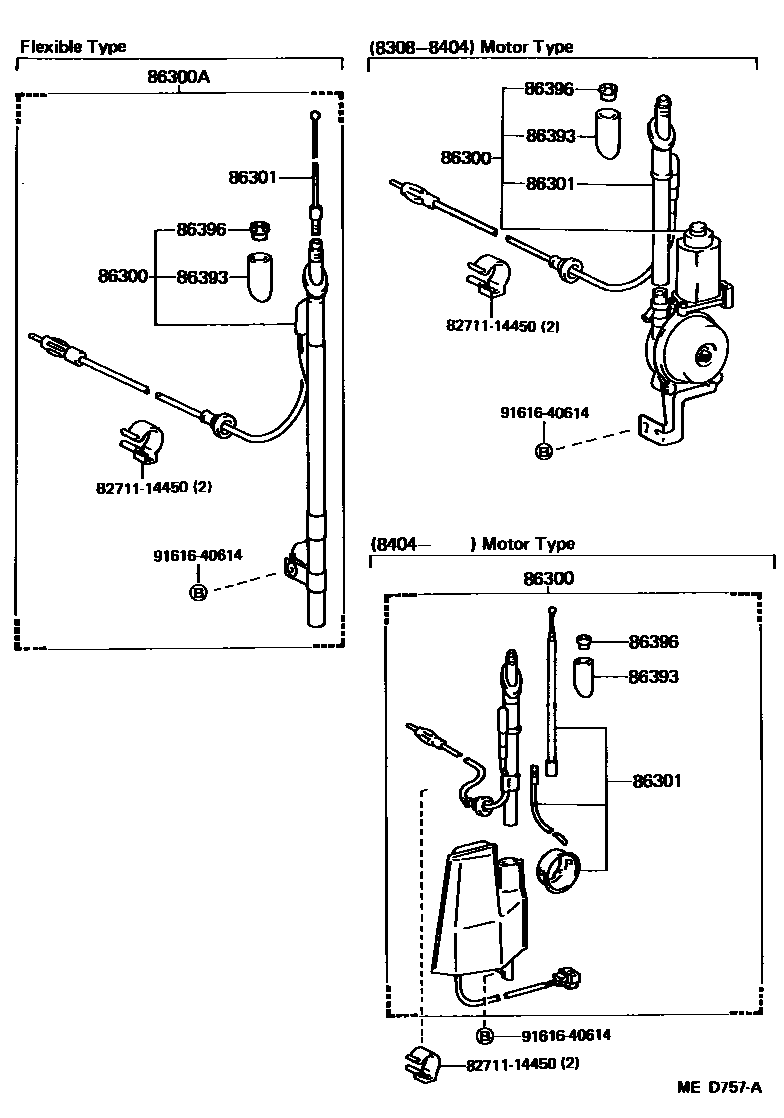 Flexible Type

86300A

86301

86396

86300

86393

82711-14450 (2)

91616-40614

B

(8308–8404) Motor Type

86396

86393

86300

86301

82711-14450 (2)

91616-40614

B

(8404– ) Motor Type

86300

86396

86393

86301

B

91616-40614

82711-14450 (2)

ME D757-A