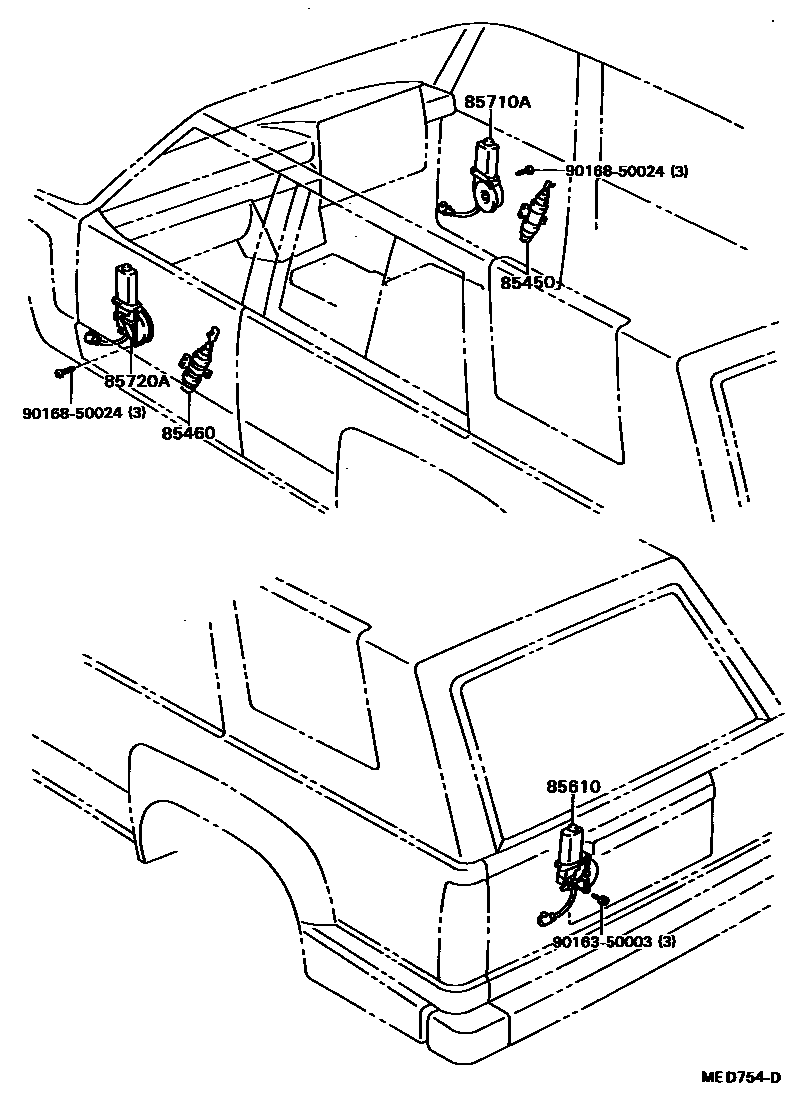 85710A
90168-50024 (3)
85450
85720A
90168-50024 (3)
85460
85610
90163-50003 (3)
MED754-D