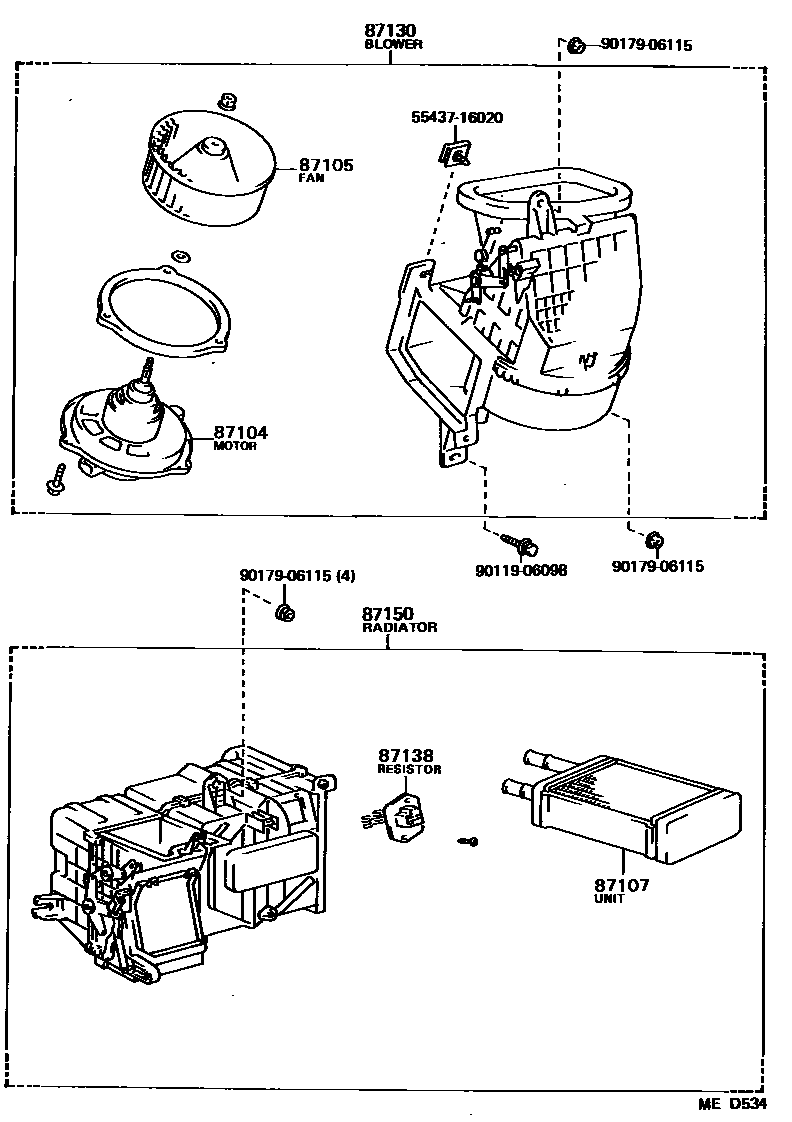 87130
BLOWER

90179-06115

55437-16020

87105
FAN

87104
MOTOR

90119-06098

90179-06115

90179-06115 (4)

87150
RADIATOR

87138
RESISTOR

87107
UNIT

ME D534