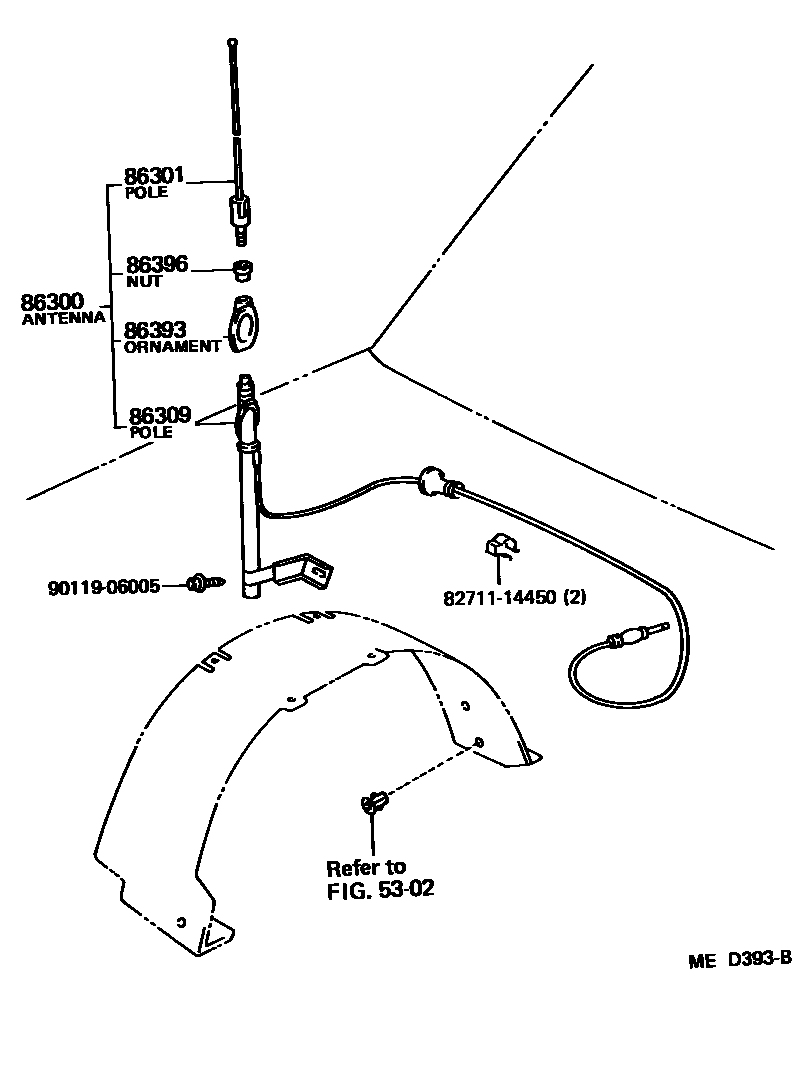 86301
POLE

86396
NUT

86300
ANTENNA

86393
ORNAMENT

86309
POLE

90119-06005

82711-14450 (2)

Refer to
FIG. 53-02

ME D393-B