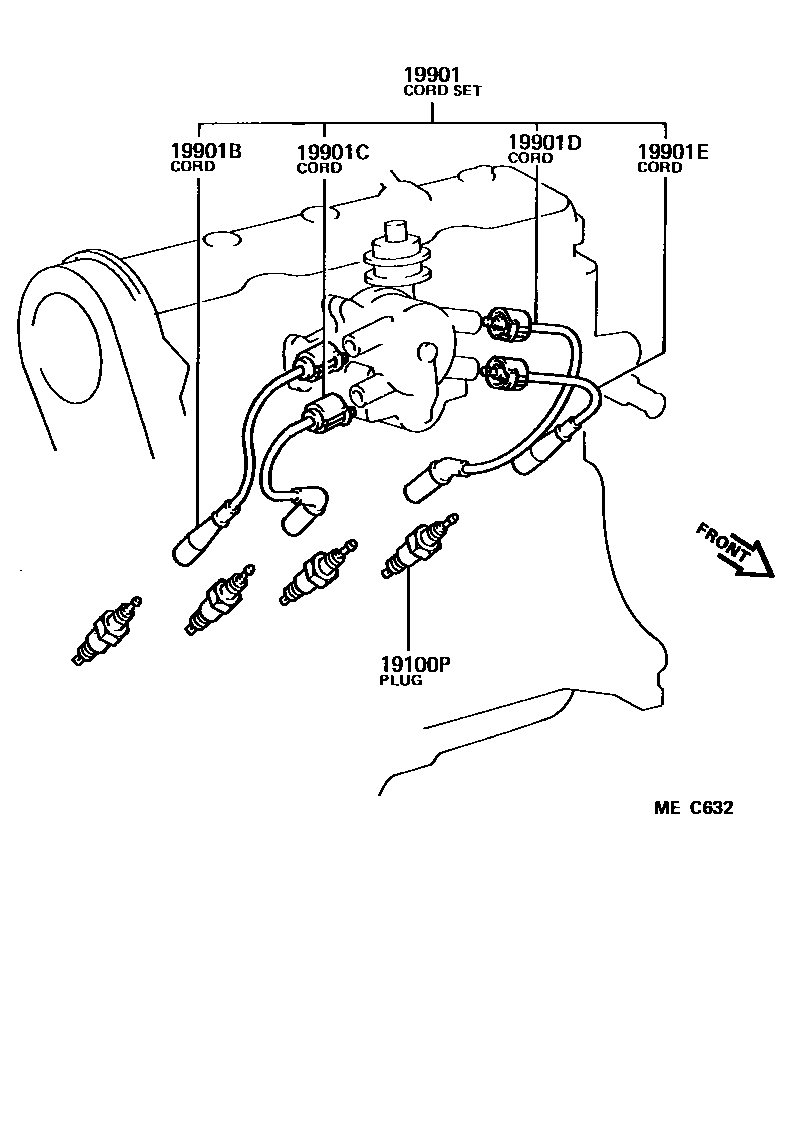 19901
CORD SET

19901B
CORD

19901C
CORD

19901D
CORD

19901E
CORD

FRONT

19100P
PLUG

ME C632