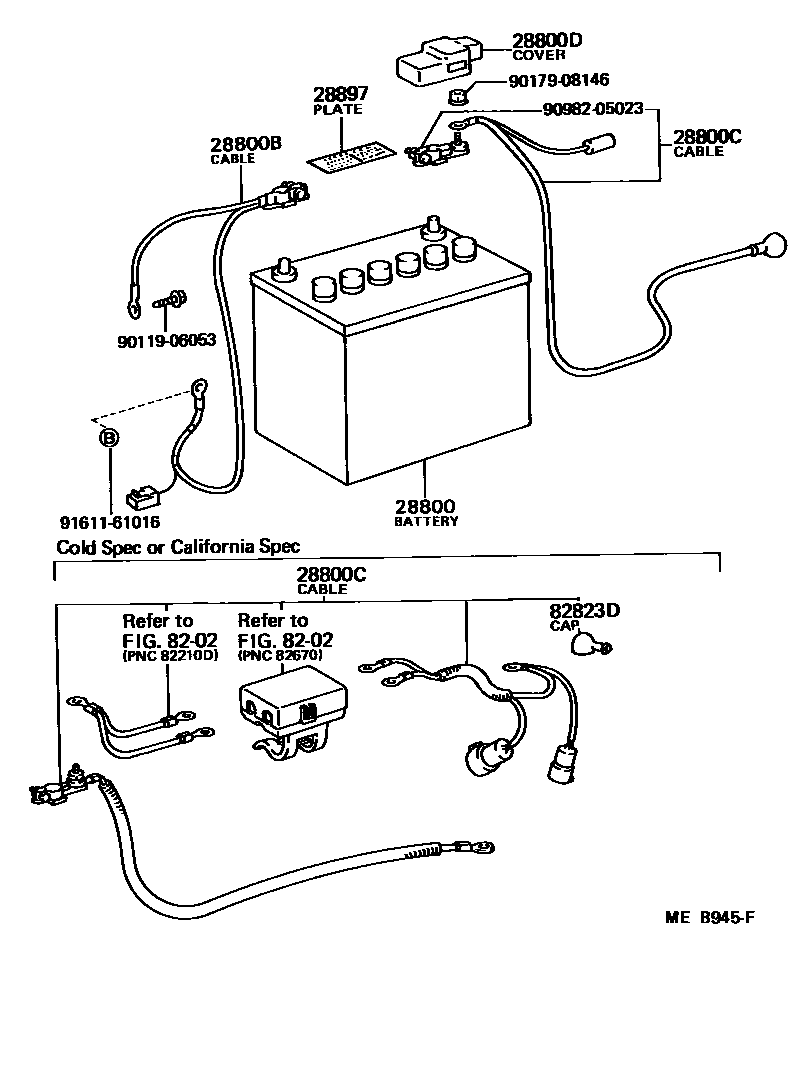 28800D
COVER

90179-08146

28897
PLATE

90982-05023

28800B
CABLE

28800C
CABLE

90119-06053

B

91611-61016

28800
BATTERY

Cold Spec or California Spec

28800C
CABLE

Refer to
FIG. 82-02
(PNC 82210D)

Refer to
FIG. 82-02
(PNC 82670)

82823D
CAP

ME B945-F