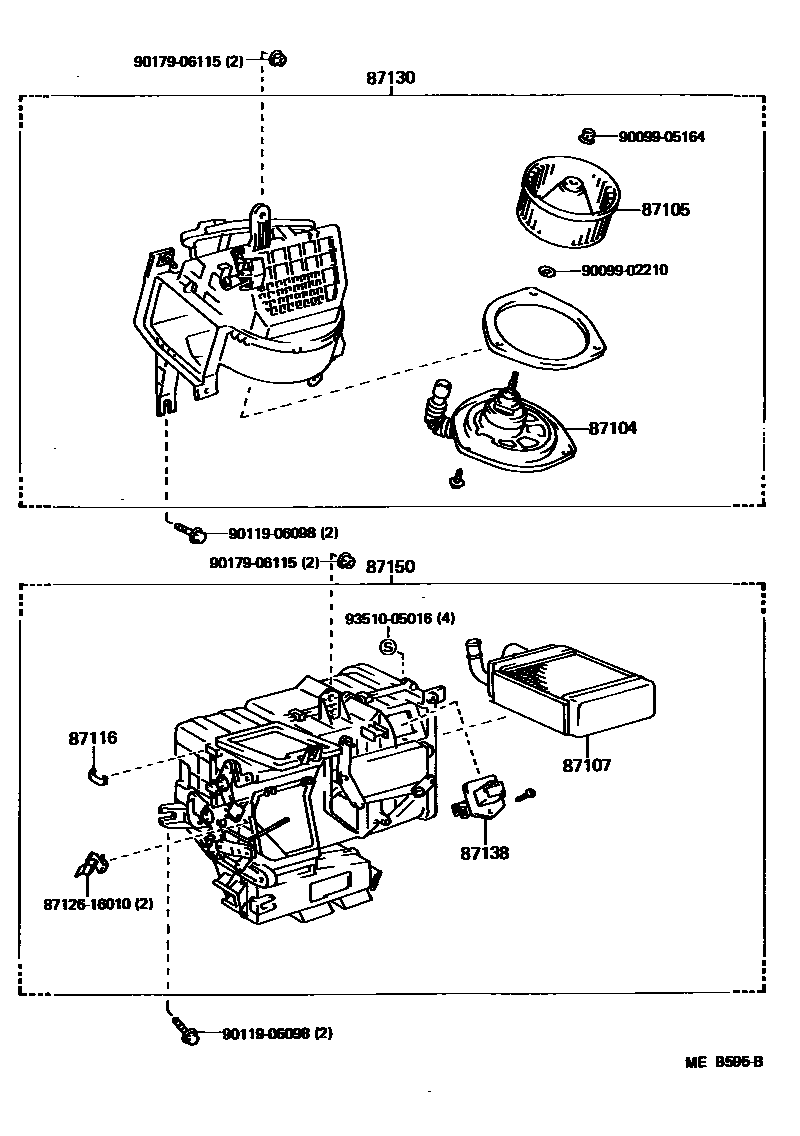 90179-06115 (2)

87130

90099-05164

87105

90099-02210

87104

90119-06098 (2)

90179-06115 (2)

87150

93510-05016 (4)

S

87116

87107

87138

87126-16010 (2)

90119-06098 (2)

ME B595-B