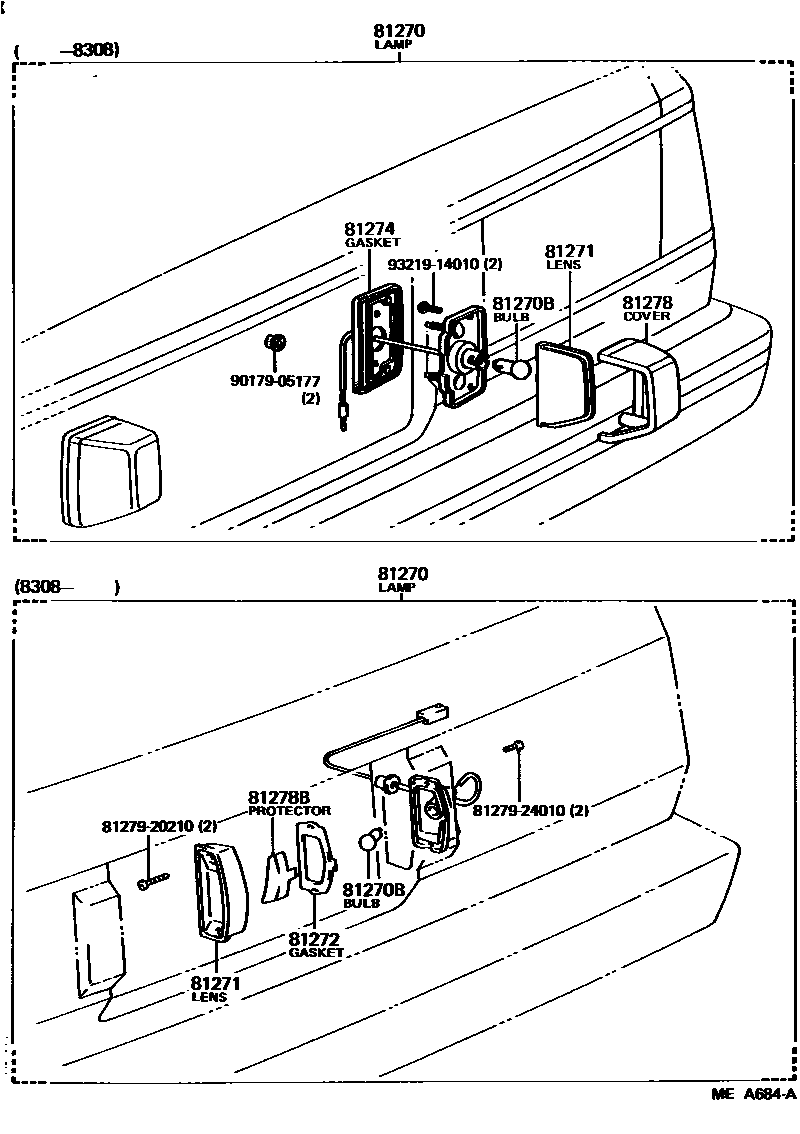 81270
LAMP
( –8308)

81274
GASKET

93219-14010 (2)

81271
LENS

81270B
BULB

81278
COVER

90179-05177
(2)

81270
LAMP
(8308– )

81278B
PROTECTOR

81279-20210 (2)

81279-24010 (2)

81270B
BULB

81272
GASKET

81271
LENS

ME A684-A