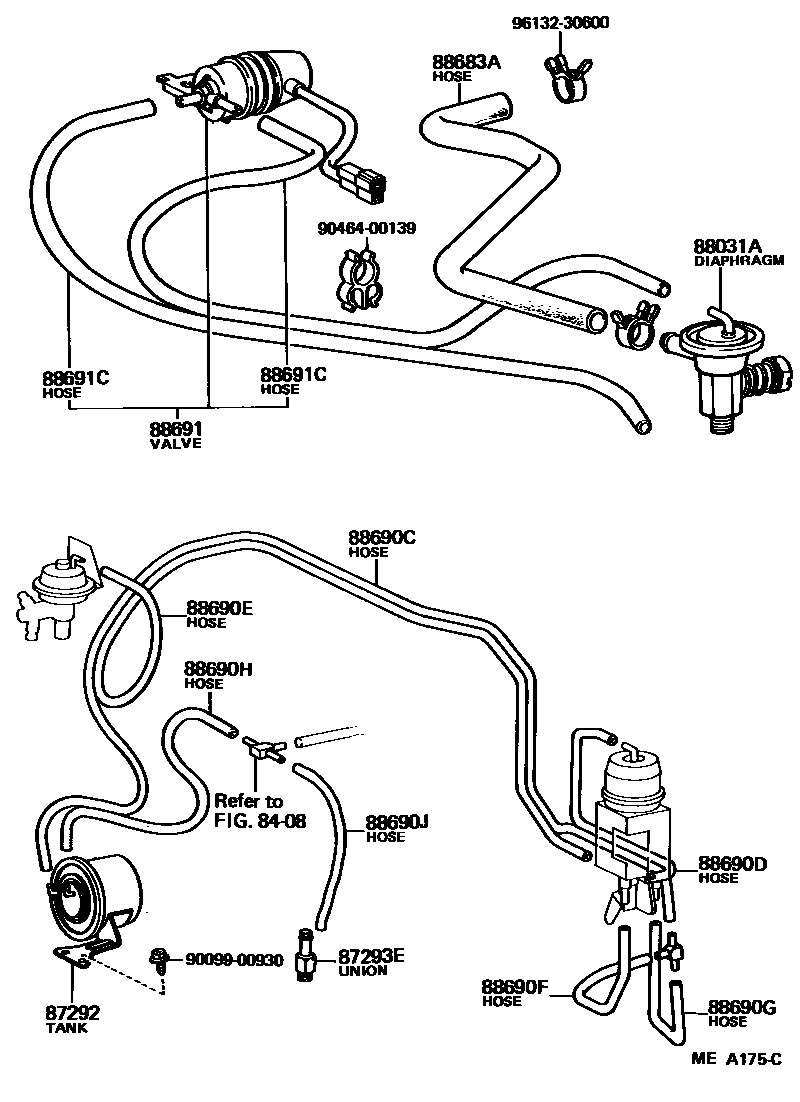 96132-30600

88683A
HOSE

90464-00139

88031A
DIAPHRAGM

88691C
HOSE

88691C
HOSE

88691
VALVE

88690C
HOSE

88690E
HOSE

88690H
HOSE

Refer to
FIG. 84-08

88690J
HOSE

88690D
HOSE

90099-00930

87293E
UNION

87292
TANK

88690F
HOSE

88690G
HOSE

ME A175-C