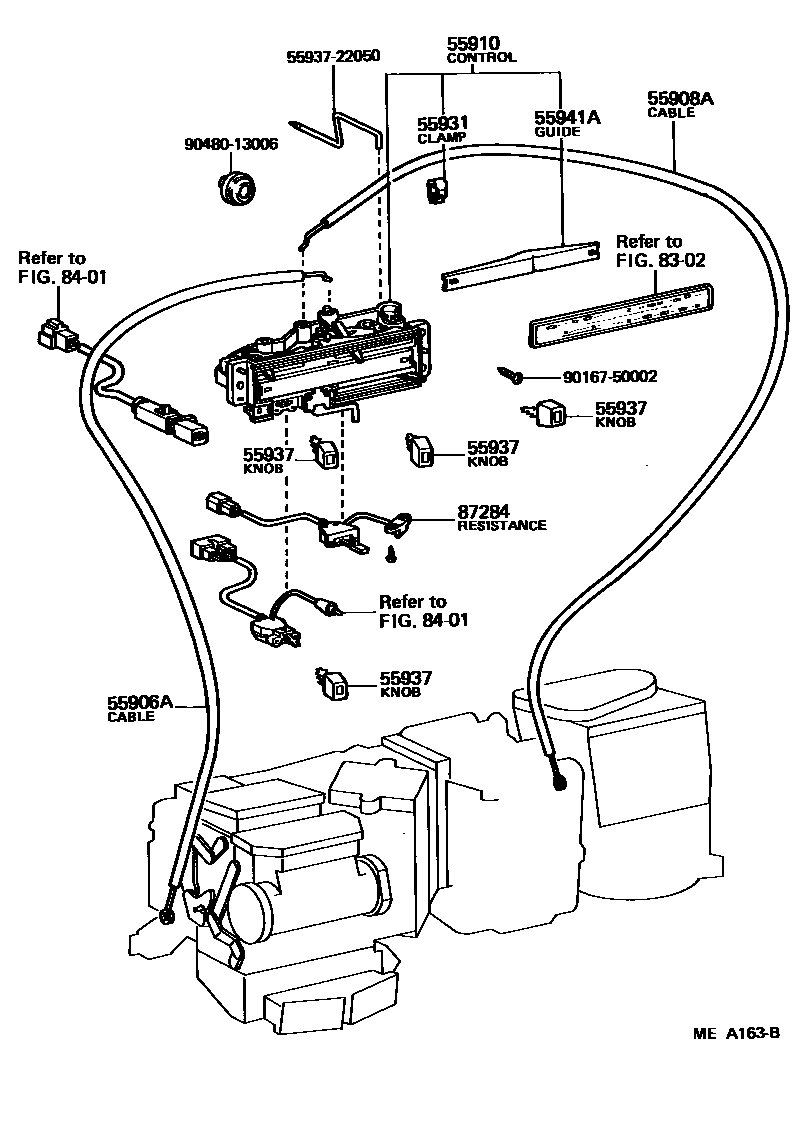 55937-22050

55910
CONTROL

55908A
CABLE

55931
CLAMP

55941A
GUIDE

90480-13006

Refer to
FIG. 84-01

Refer to
FIG. 83-02

90167-50002

55937
KNOB

55937
KNOB

55937
KNOB

87284
RESISTANCE

Refer to
FIG. 84-01

55937
KNOB

55906A
CABLE

ME A163-B