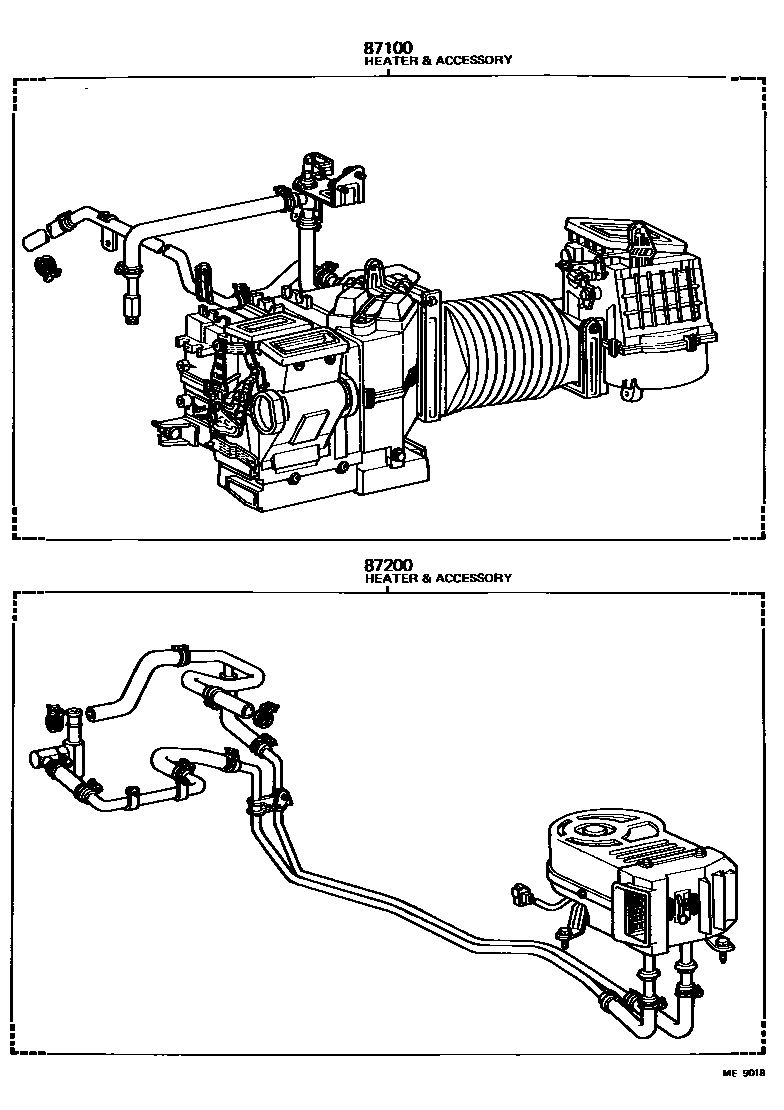 87100
HEATER & ACCESSORY

87200
HEATER & ACCESSORY

ME 9018