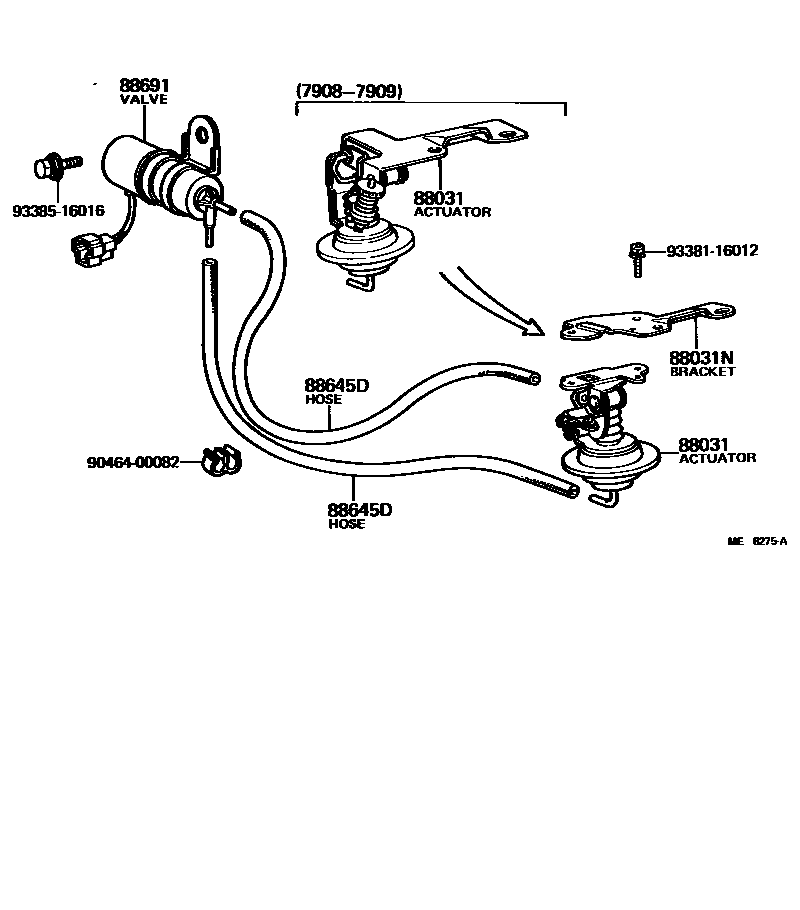 88691
VALVE

(7908–7909)

93385-16016

88031
ACTUATOR

93381-16012

88031N
BRACKET

88645D
HOSE

88031
ACTUATOR

90464-00082

88645D
HOSE

ME 8275-A