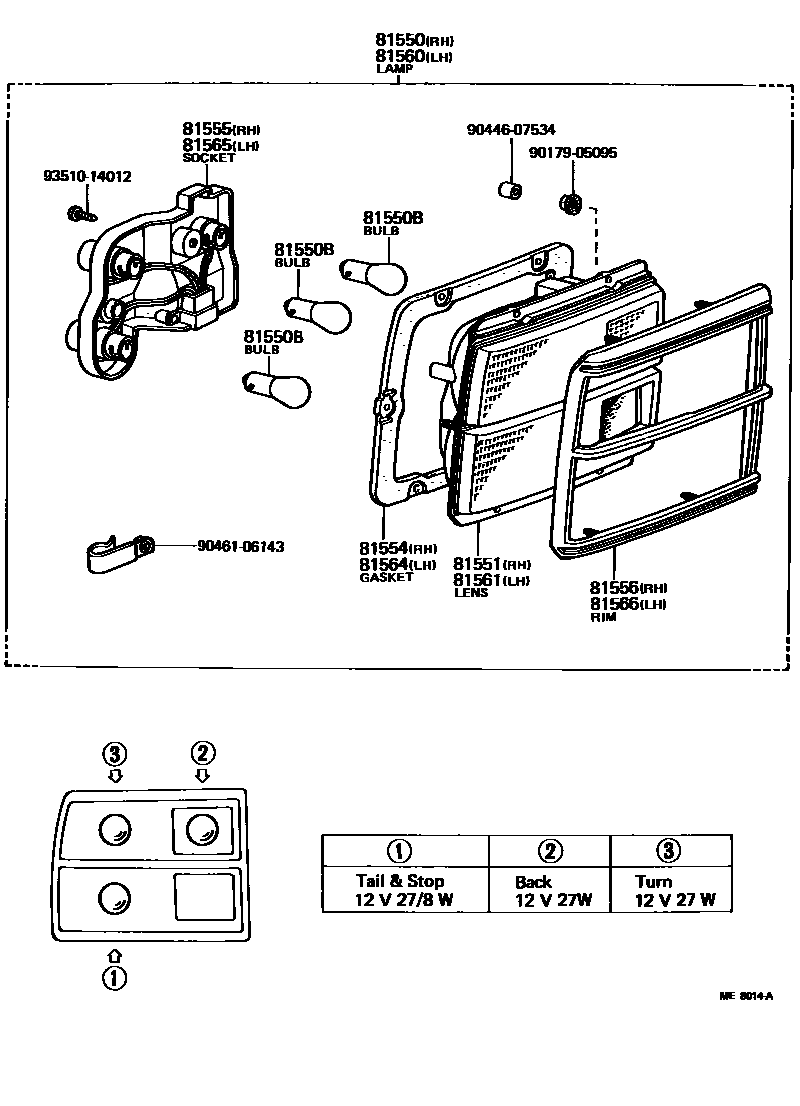 81550(RH)
81560(LH)
LAMP

81555(RH)
81565(LH)
SOCKET

93510-14012

90446-07534

90179-05095

81550B
BULB

81550B
BULB

81550B
BULB

90461-06143

81554(RH)
81564(LH)
GASKET

81551(RH)
81561(LH)
LENS

81556(RH)
81566(LH)
RIM

3
2
1

| 1 | 2 | 3 |
|---|---|---|
| Tail & Stop 12 V 27/8 W | Back 12 V 27W | Turn 12 V 27 W |

ME 8014-A