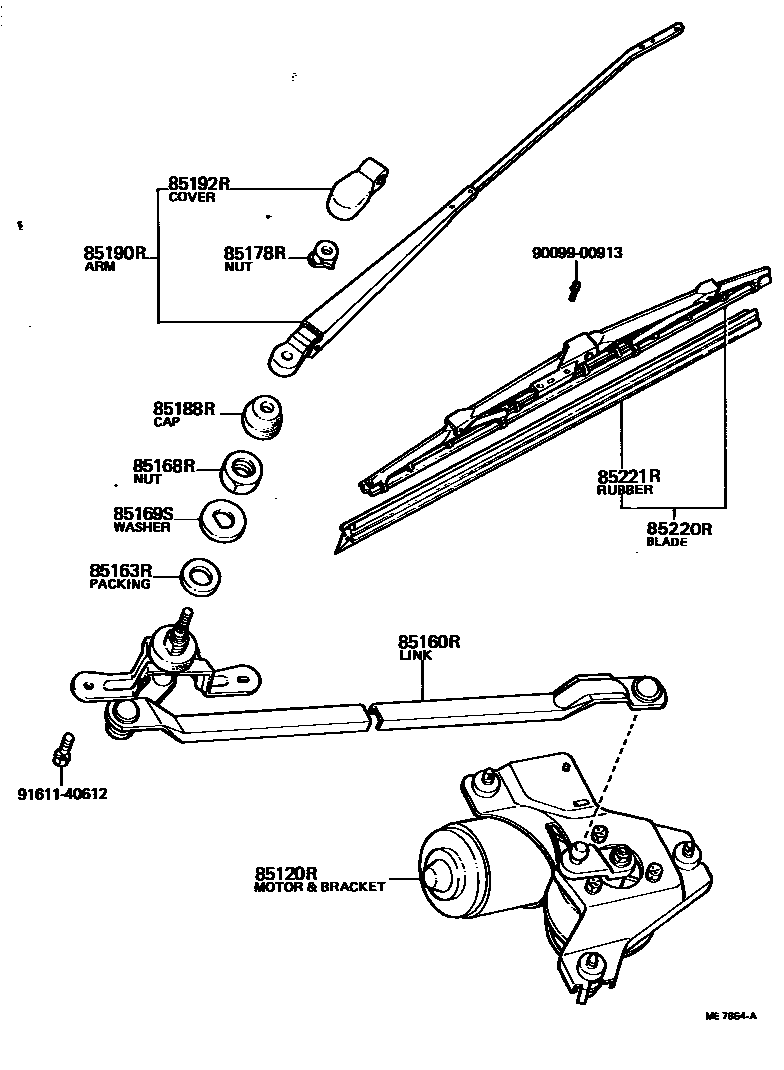 85192R
COVER

85190R
ARM

85178R
NUT

90099-00913

85188R
CAP

85168R
NUT

85169S
WASHER

85163R
PACKING

85221R
RUBBER

85220R
BLADE

85160R
LINK

91611-40612

85120R
MOTOR & BRACKET

ME 7864-A