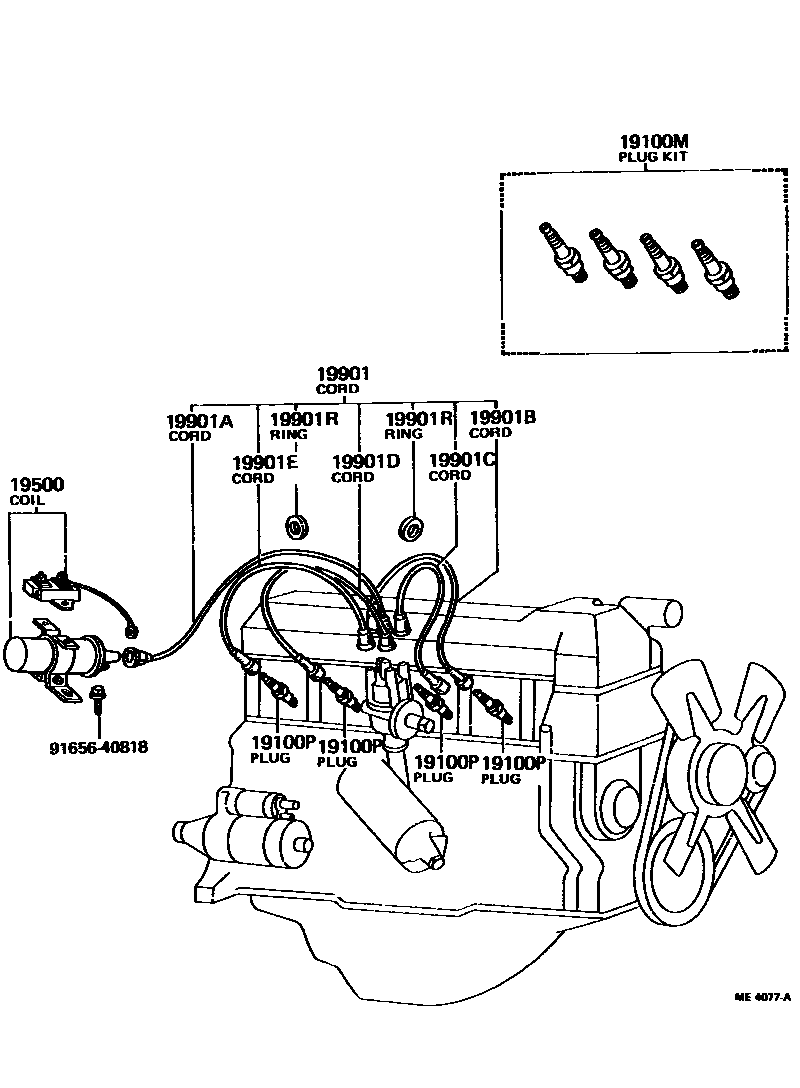 19100M
PLUG KIT

19901
CORD

19901A
CORD

19901R
RING

19901R
RING

19901B
CORD

19901E
CORD

19901D
CORD

19901C
CORD

19500
COIL

91656-40818

19100P
PLUG

19100P
PLUG

19100P
PLUG

19100P
PLUG

ME 4077-A