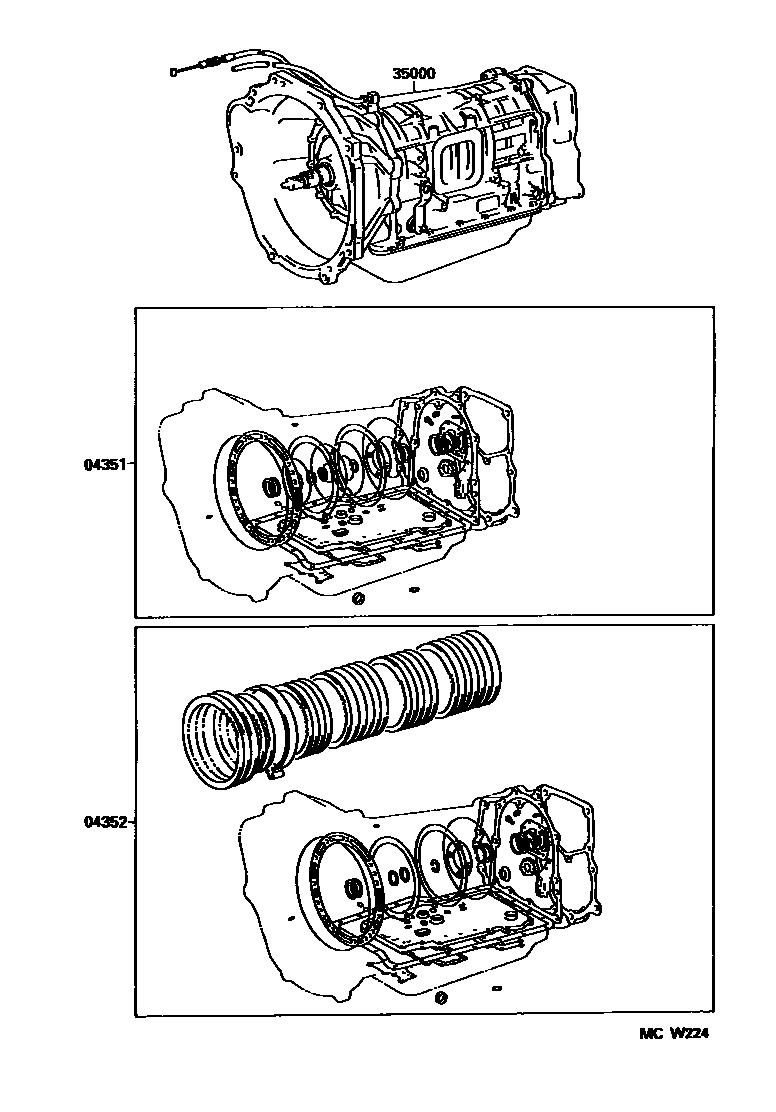 35000

04351

04352

MC W224