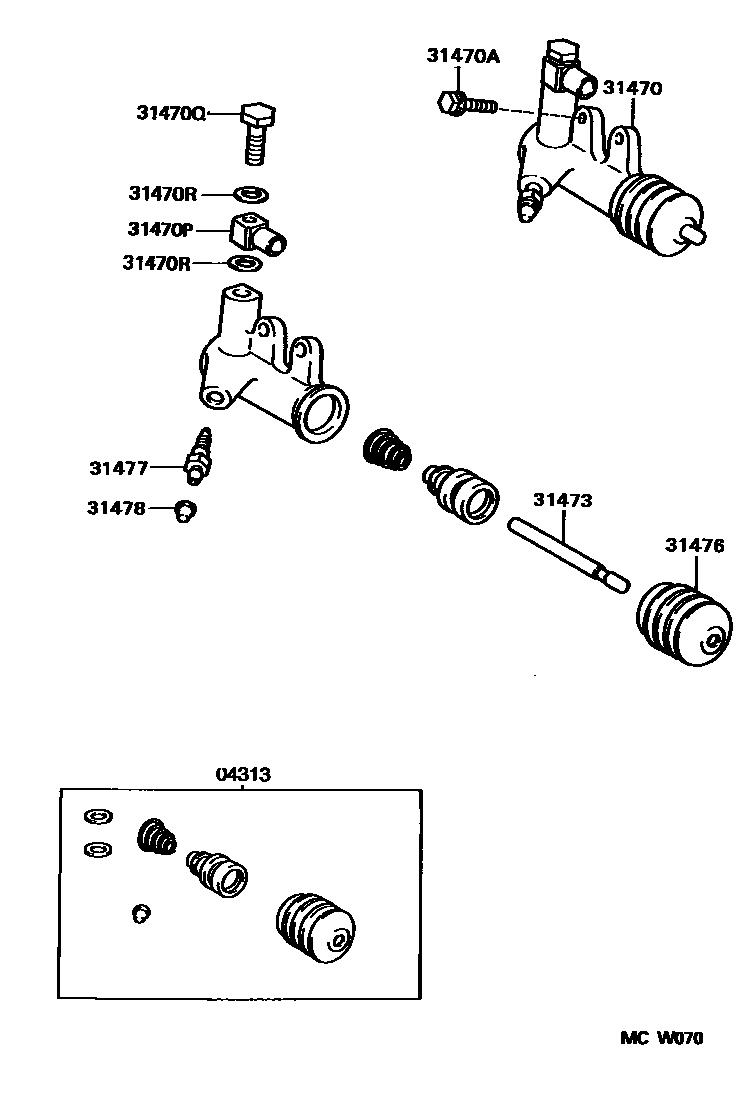 31470A
31470
31470Q
31470R
31470P
31470R
31477
31478
31473
31476
04313
MC W070