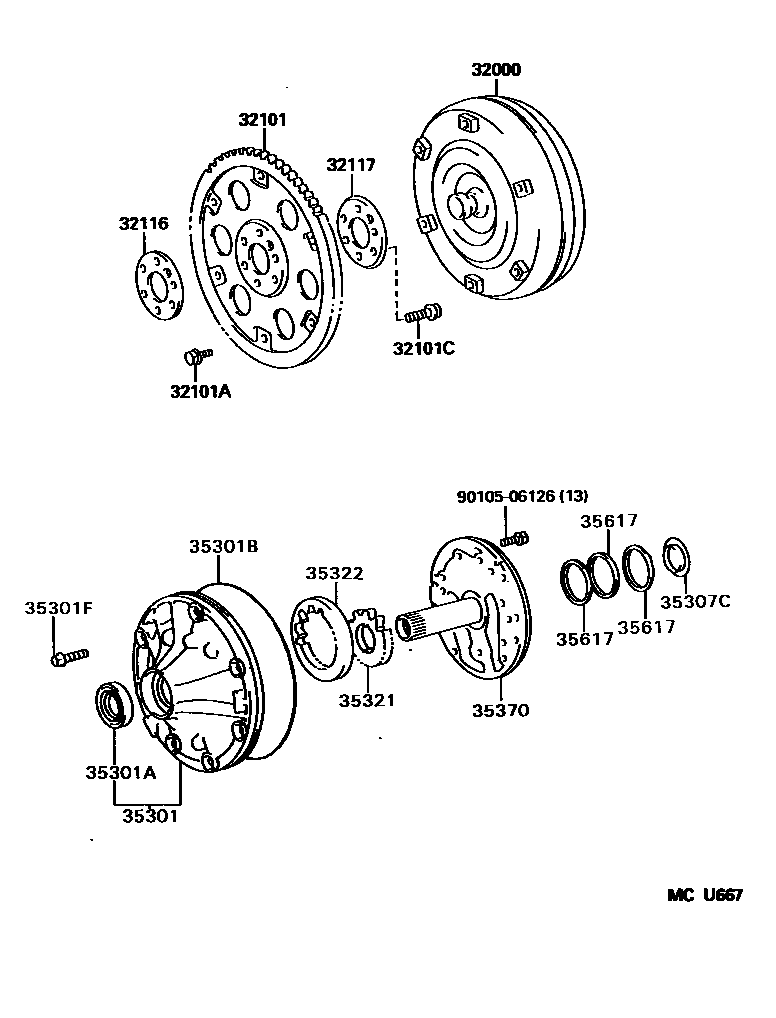 32000
32101
32117
32116
32101C
32101A

90105-06126 (13)
35617
35301B
35322
35301F
35307C
35617
35617
35321
35370
35301A
35301

MC U667