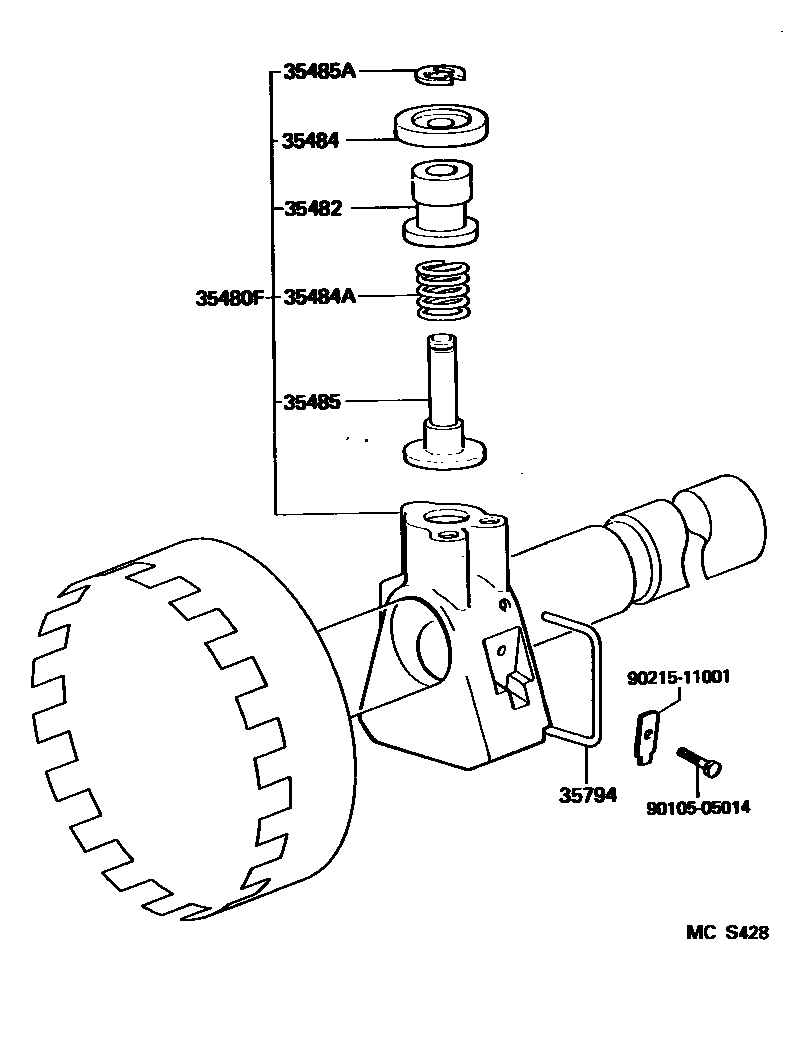 35485A
35484
35482
35480F
35484A
35485
90215-11001
35794
90105-05014
MC S428