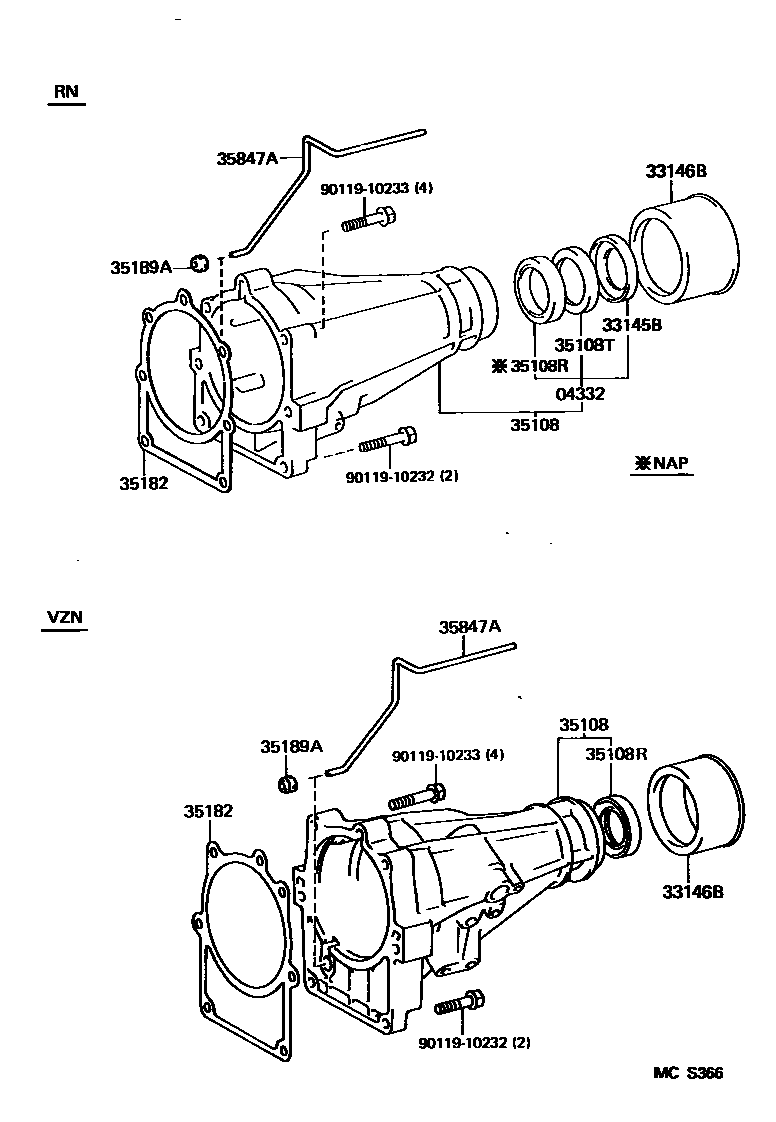 RN

35847A
90119-10233 (4)
33146B
35189A
33145B
35108T
※35108R
04332
35108
35182
90119-10232 (2)
※NAP

VZN

35847A
35108
35189A
90119-10233 (4)
35108R
35182
33146B
90119-10232 (2)

MC S366