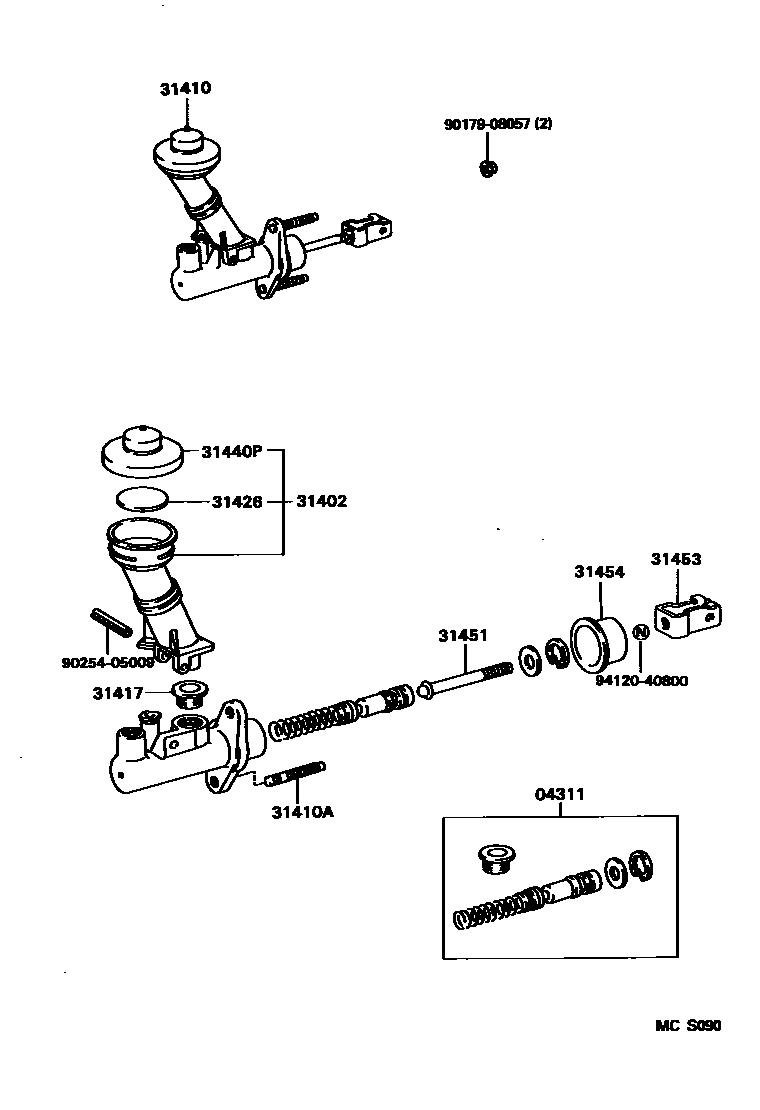 31410

90179-08057 (2)

31440P

31426

31402

31454

31453

31451

90254-05009

94120-40800

31417

31410A

04311

MC S090