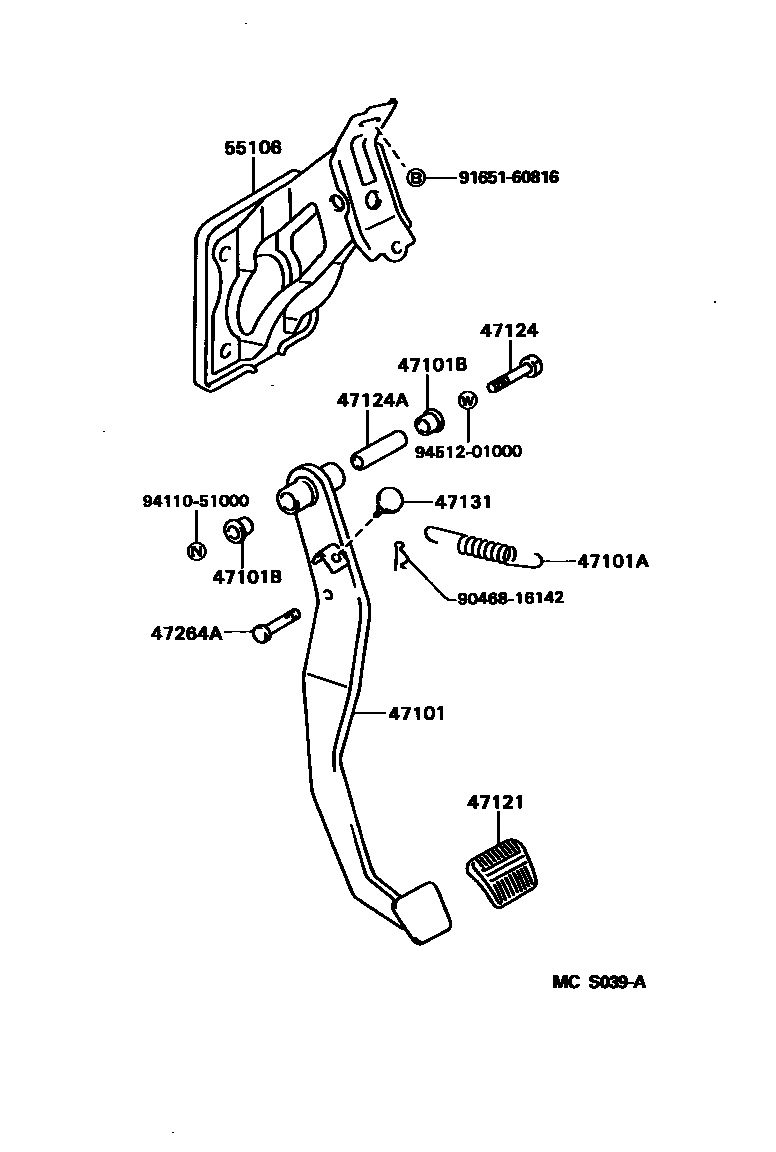 55106
B 91651-60816
47124
47101B
47124A
W
94512-01000
94110-51000
47131
N
47101B
47101A
90468-16142
47264A
47101
47121
MC S039-A