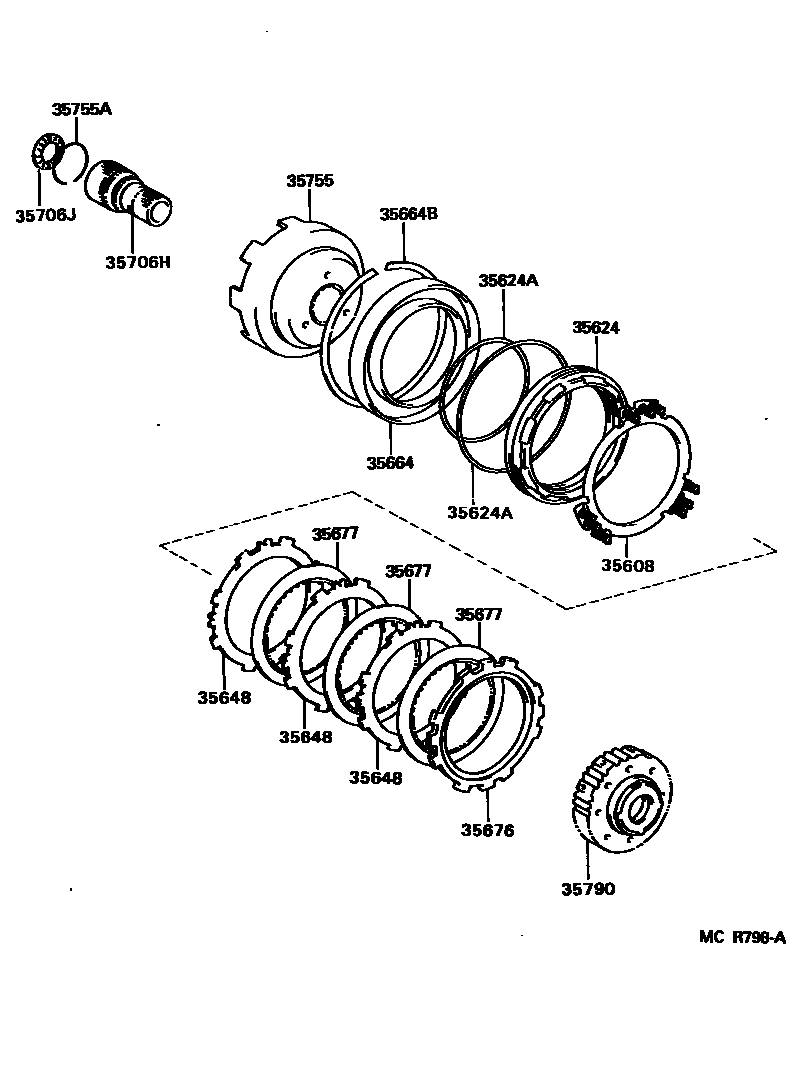 35755A
35706J
35706H
35755
35664B
35624A
35624
35664
35624A
35608
35677
35677
35677
35648
35648
35648
35676
35790
MC R798-A