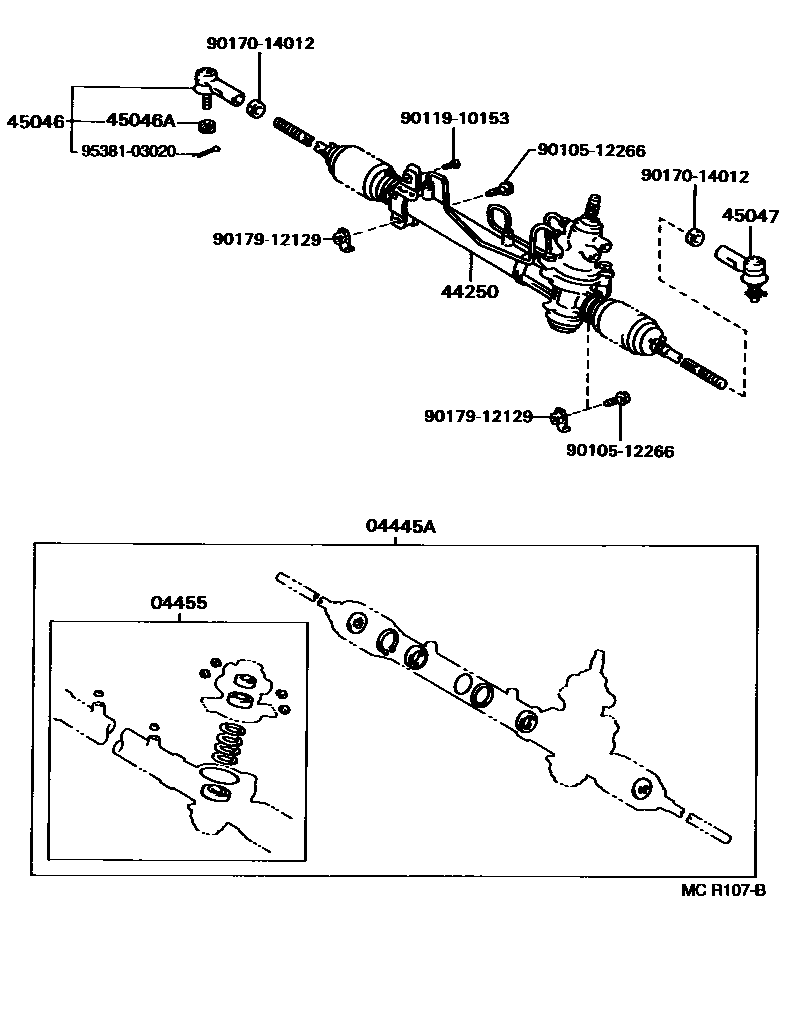 90170-14012
45046
45046A
95381-03020
90119-10153
90105-12266
90170-14012
45047
90179-12129
44250
90179-12129
90105-12266

04445A
04455

MC R107-B