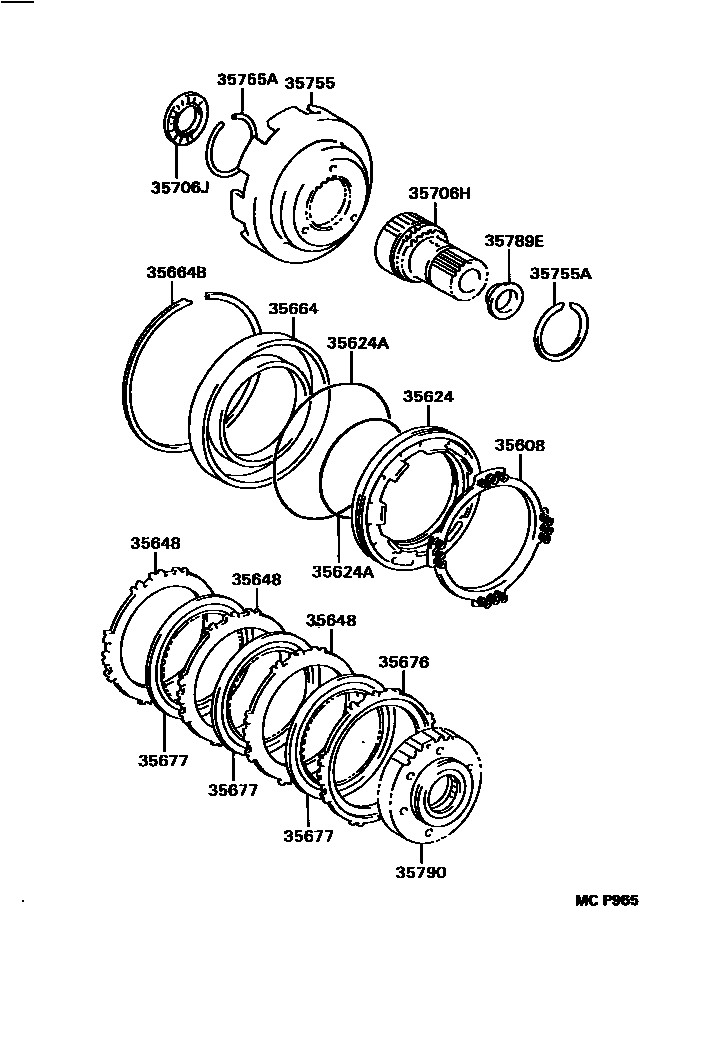 35765A
35755
35706J
35706H
35789E
35755A
35664B
35664
35624A
35624
35608
35624A
35648
35648
35648
35676
35677
35677
35677
35790
MC P965