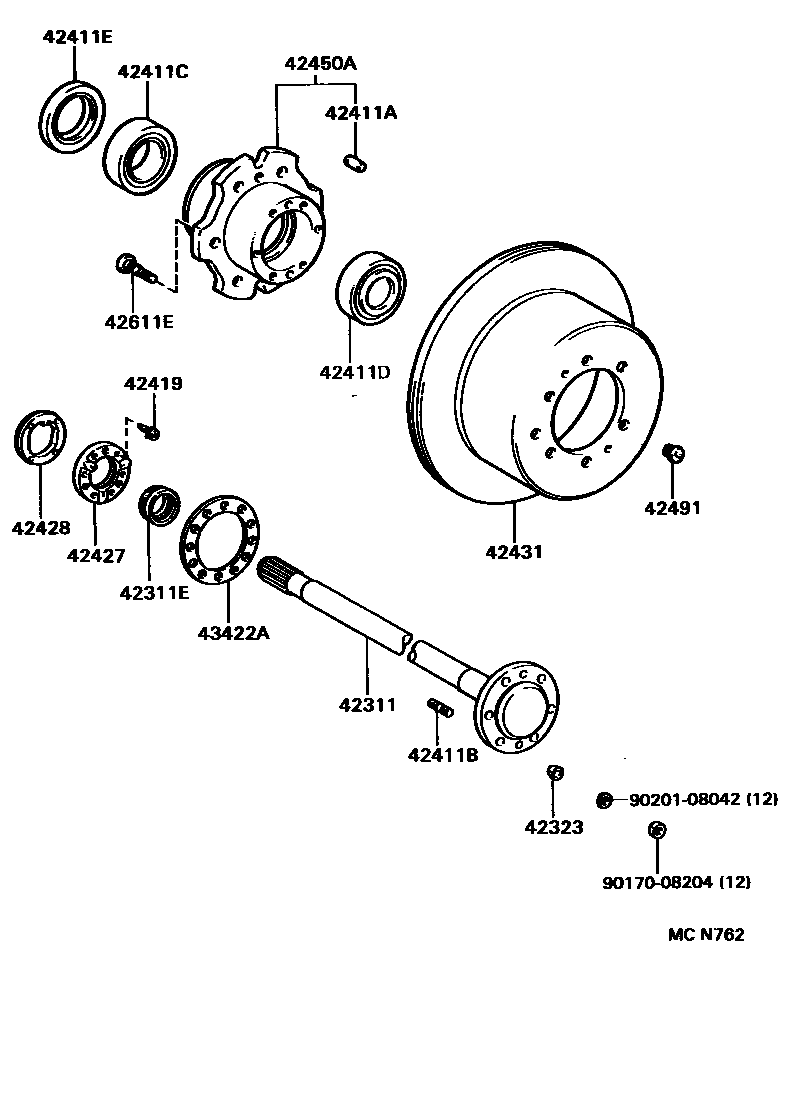 42411E
42411C
42450A
42411A
42611E
42411D
42419
42428
42427
42311E
43422A
42431
42491
42311
42411B
42323
90201-08042 (12)
90170-08204 (12)
MC N762