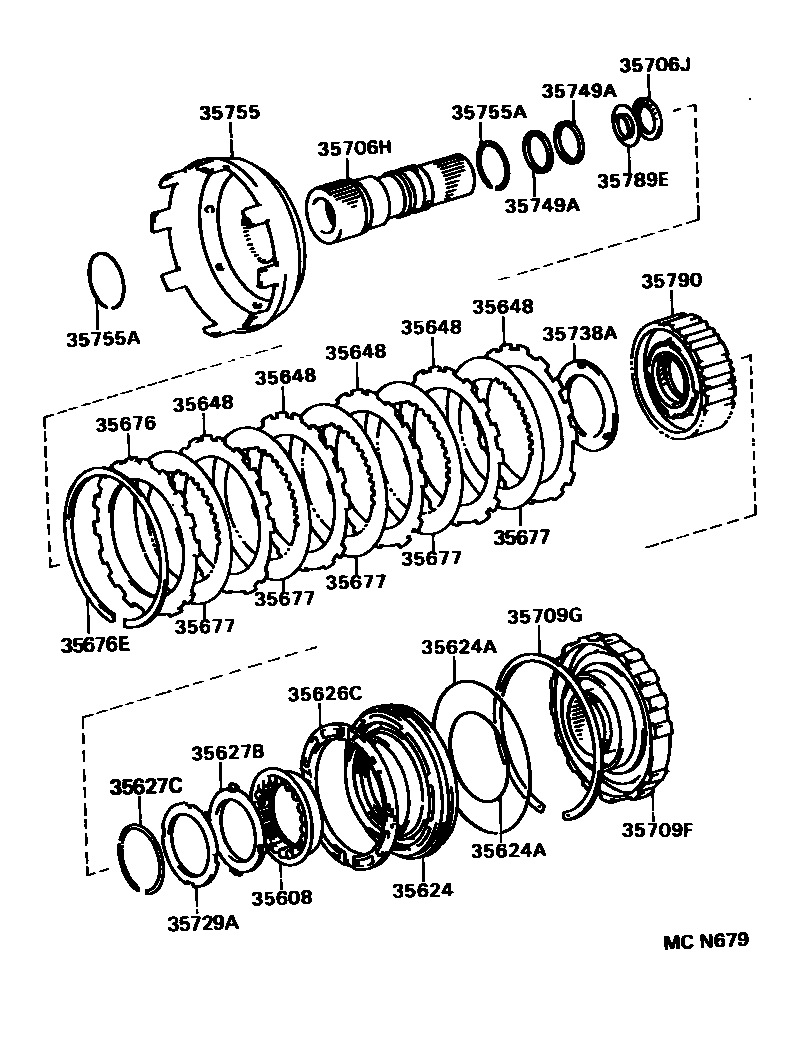 35706J
35749A
35755A
35755
35706H
35789E
35749A
35755A
35790
35648
35648
35738A
35648
35648
35648
35676
35677
35677
35677
35677
35677
35676E
35709G
35624A
35626C
35627B
35627C
35709F
35624A
35608
35624
35729A
MC N679