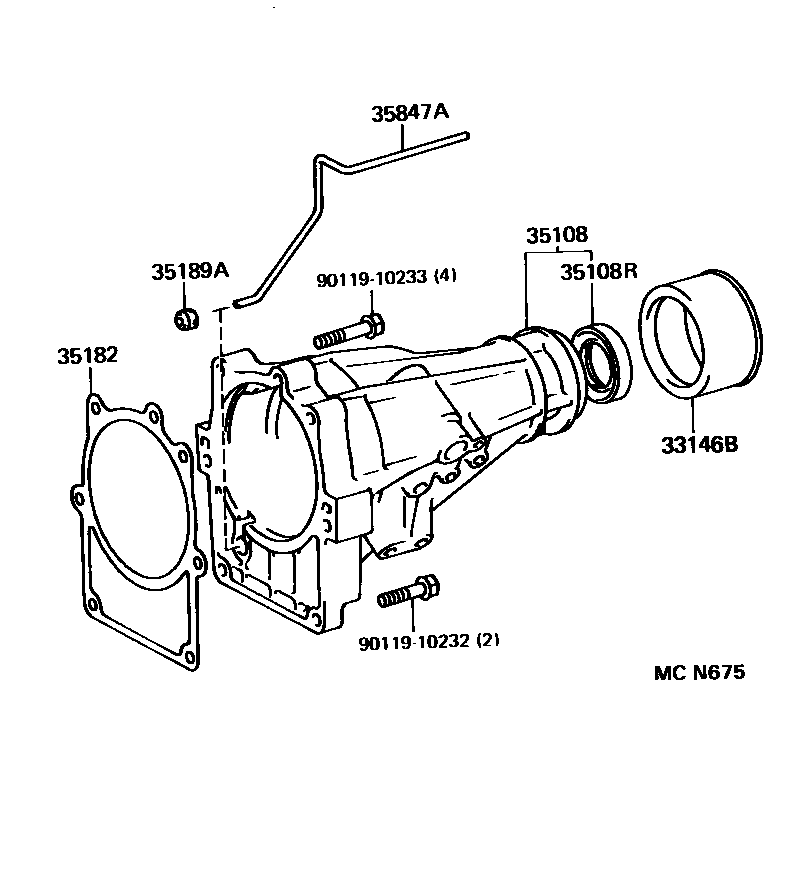 35847A

35108

35189A

90119-10233 (4)

35108R

35182

33146B

90119-10232 (2)

MC N675