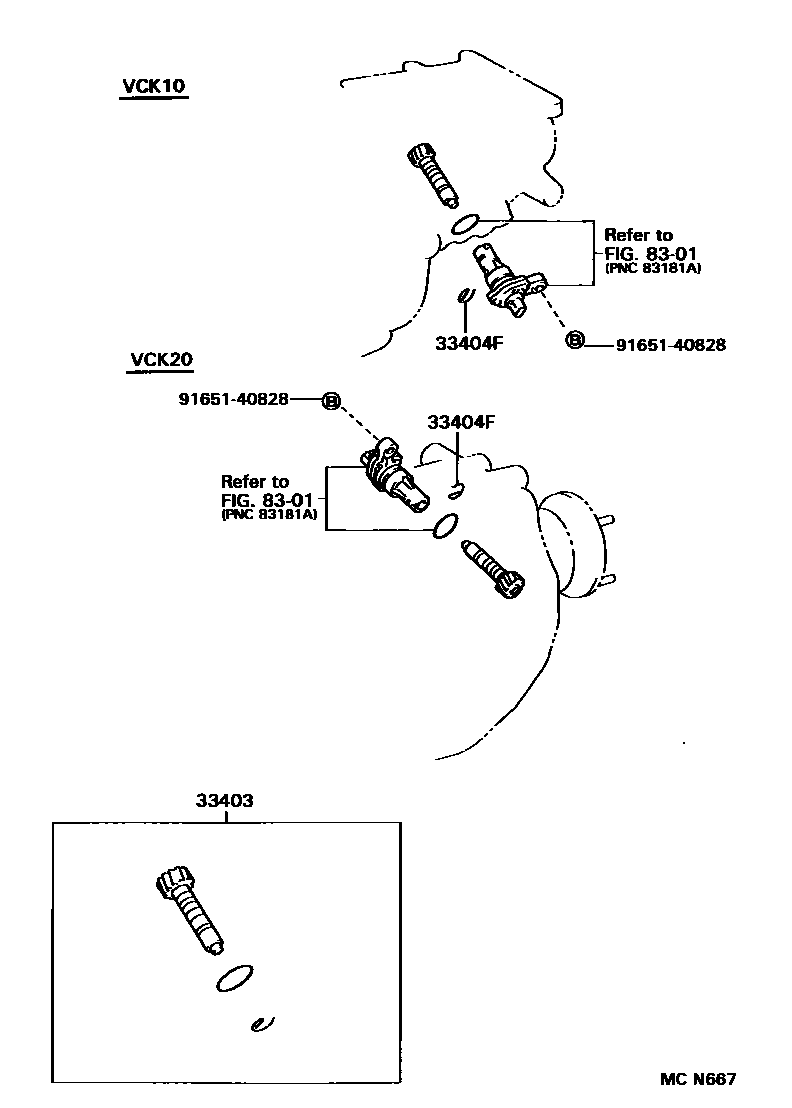 VCK10

Refer to
FIG. 83-01
(PNC 83181A)

33404F

B 91651-40828

VCK20

91651-40828 B

33404F

Refer to
FIG. 83-01
(PNC 83181A)

33403

MC N667