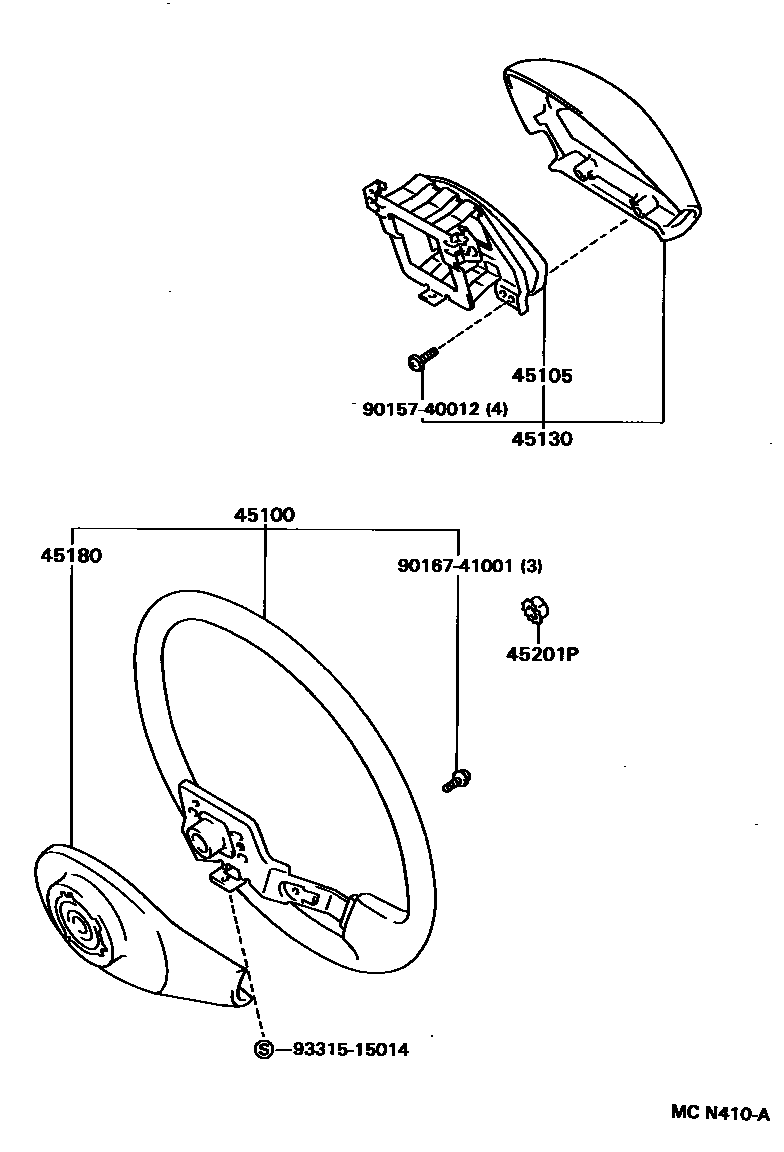 45105
90157-40012 (4)
45130

45100
45180
90167-41001 (3)
45201P

S—93315-15014

MC N410-A