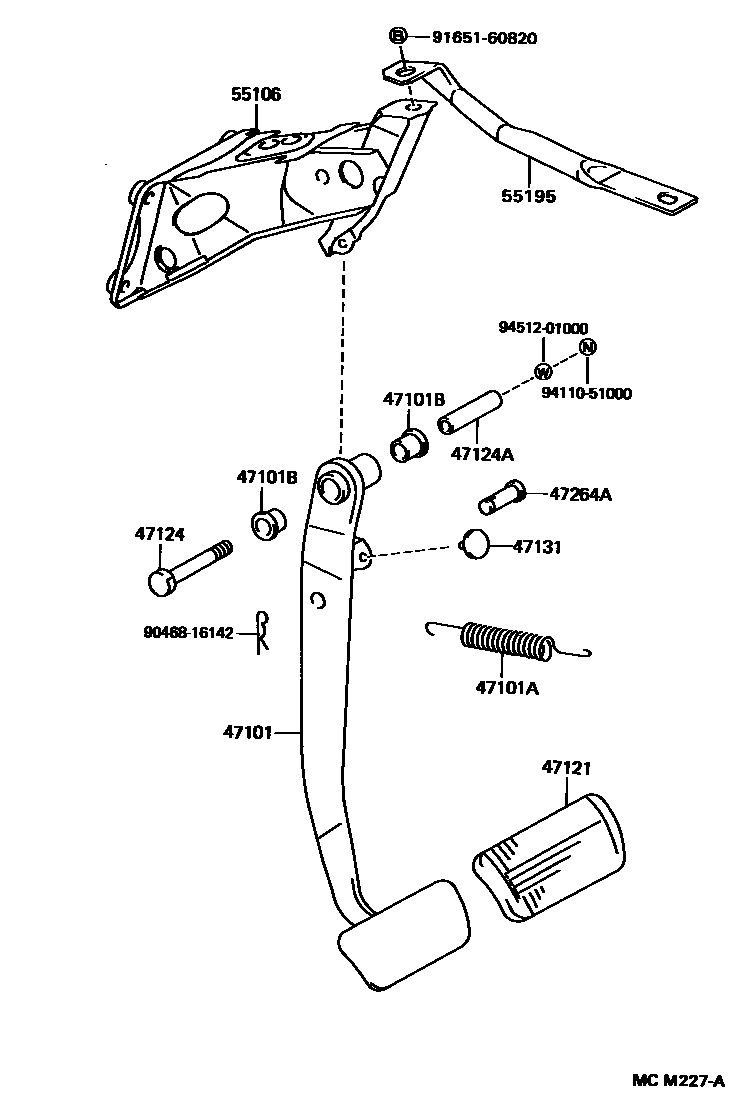 B 91651-60820

55106

55195

94512-01000

W

N

94110-51000

47101B

47124A

47101B

47264A

47124

47131

90468-16142

47101A

47101

47121

MC M227-A