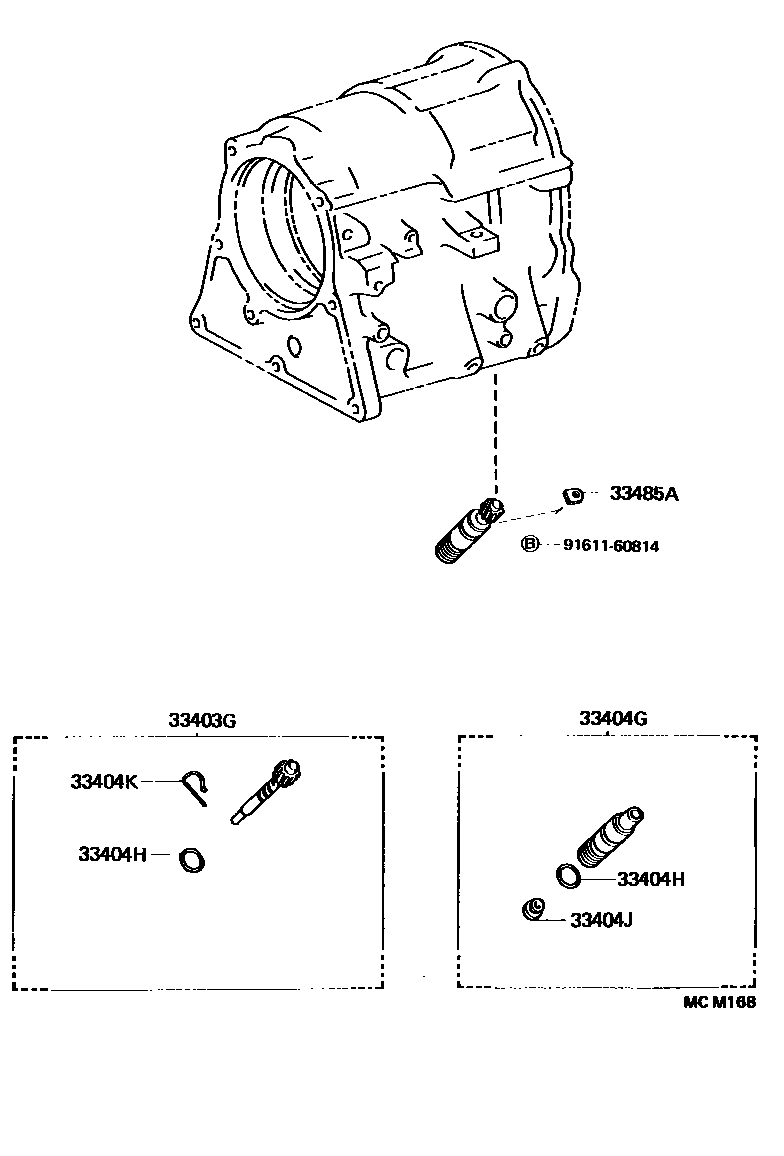 33485A

Ⓑ 91611-60814

33403G

33404K

33404H

33404G

33404H

33404J

MC M168