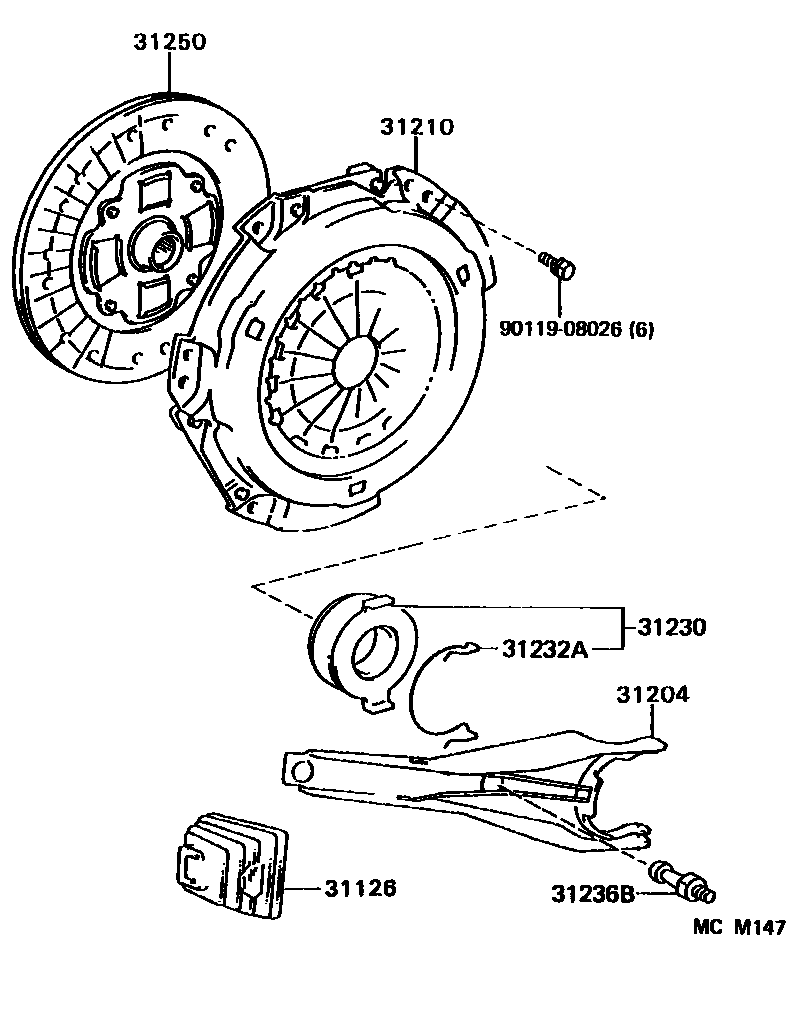 31250

31210

90119-08026 (6)

31230

31232A

31204

31126

31236B

MC M147