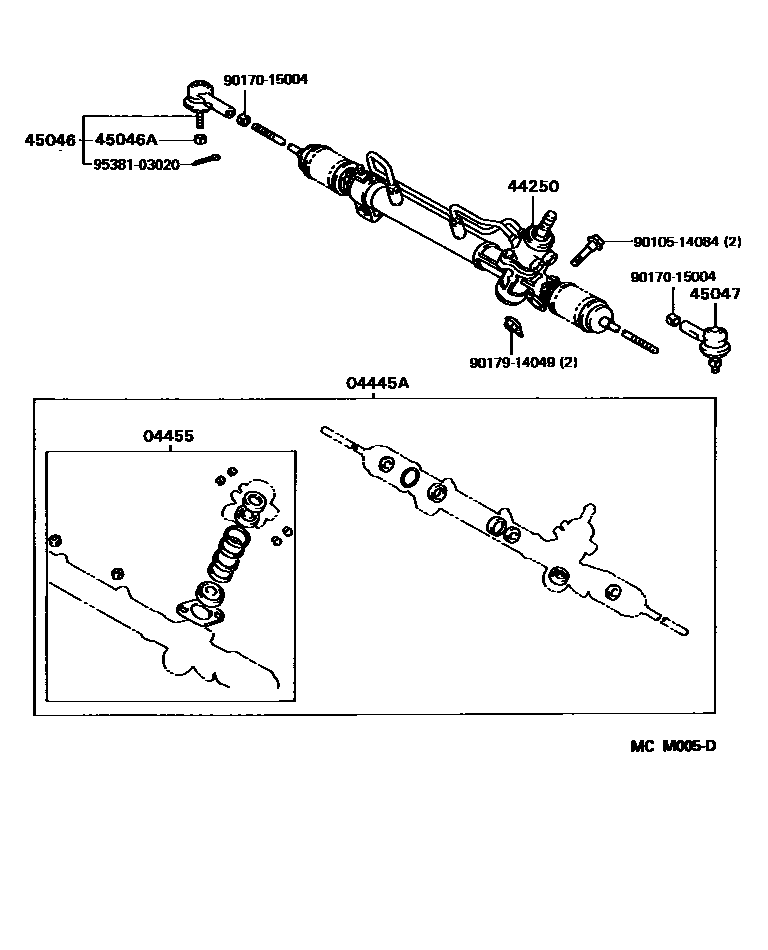 90170-15004
45046
45046A
95381-03020
44250
90105-14084 (2)
90170-15004
45047
90179-14049 (2)
04445A
04455
MC M005-D