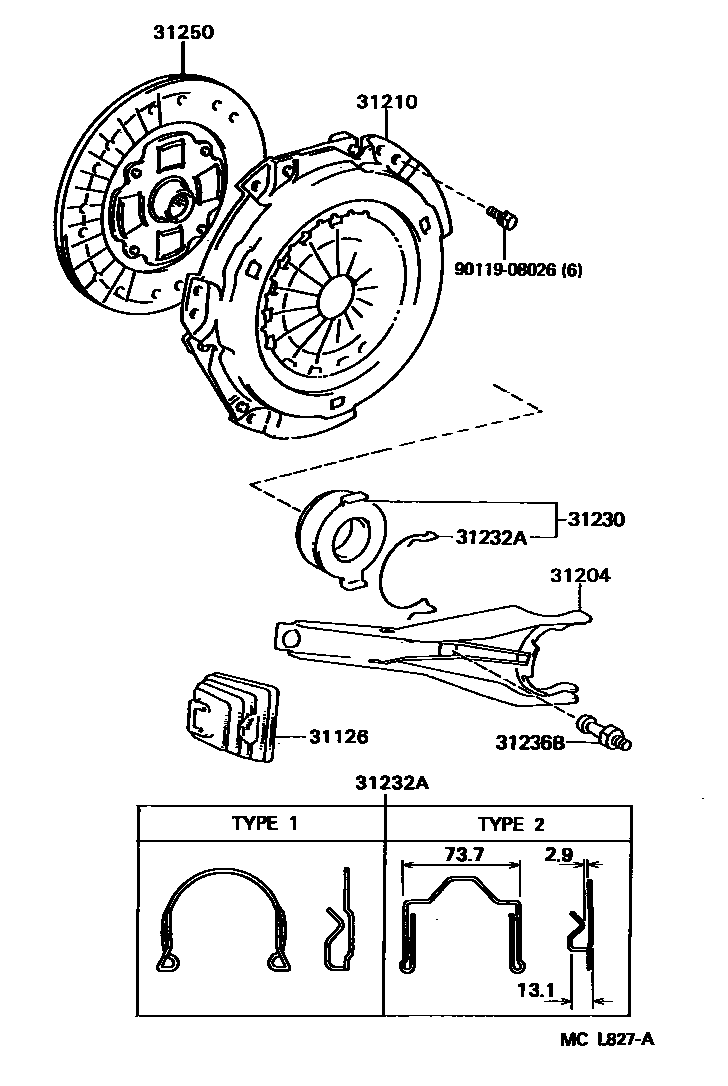 31250

31210

90119-08026 (6)

31230

31232A

31204

31126

31236B

31232A

| TYPE 1 | TYPE 2 |
|---|---|
| | 73.7 2.9 13.1 |

MC L827-A