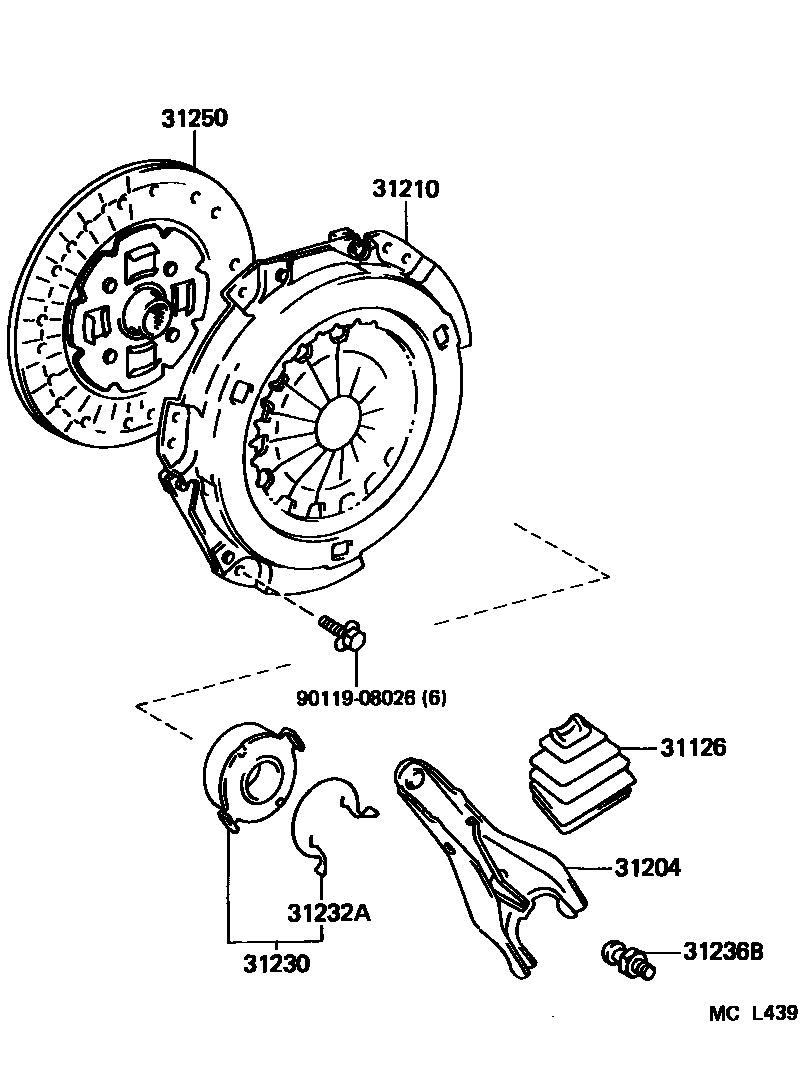 31250

31210

90119-08026 (6)

31126

31204

31232A

31230

31236B

MC L439