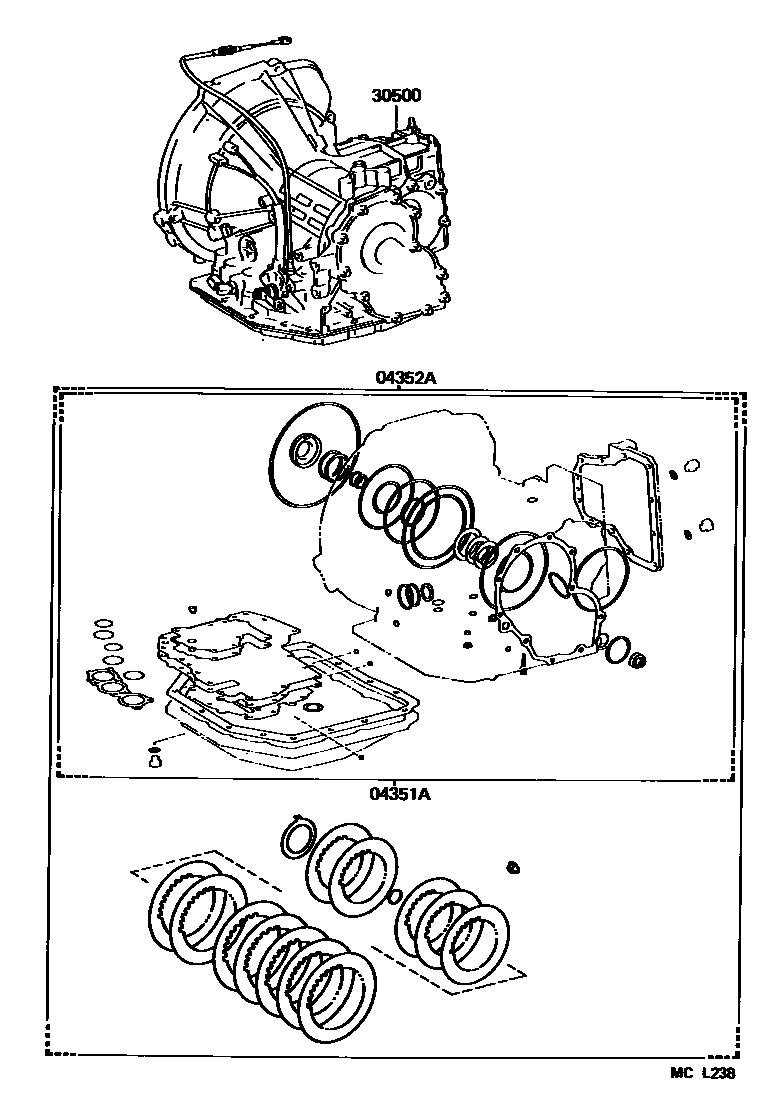 30500

04352A

04351A

MC L238