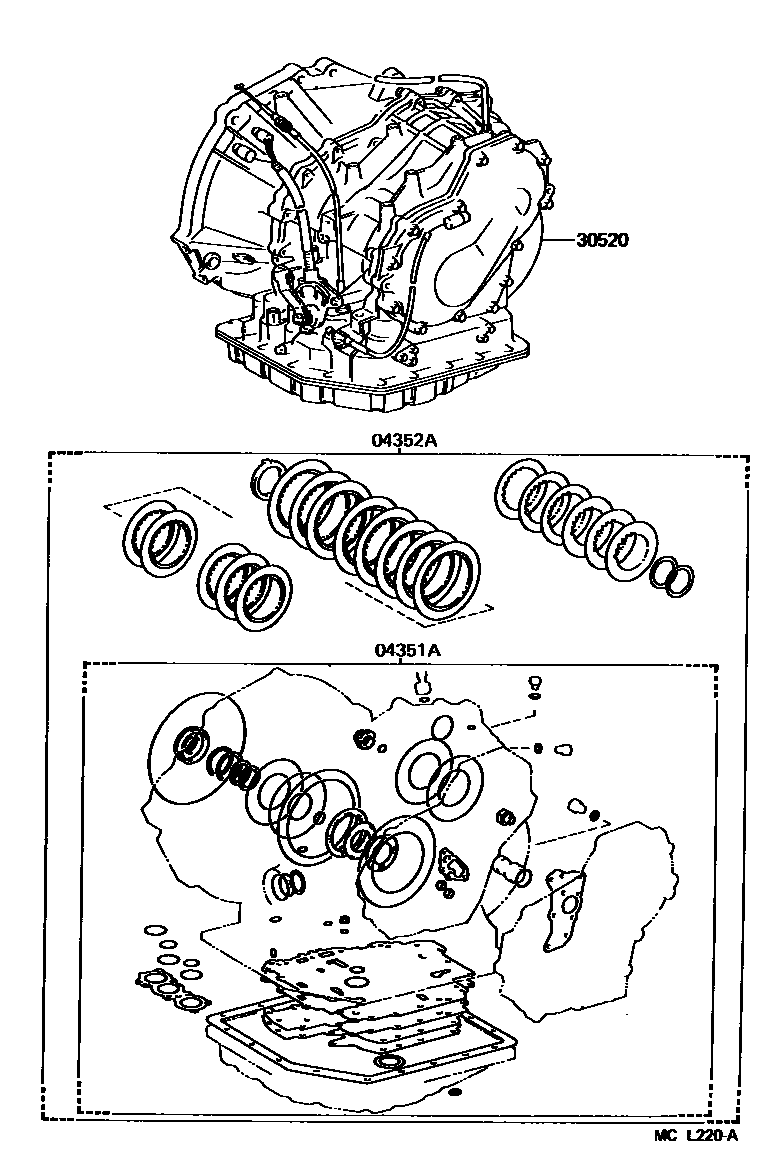 30520

04352A

04351A

MC L220-A