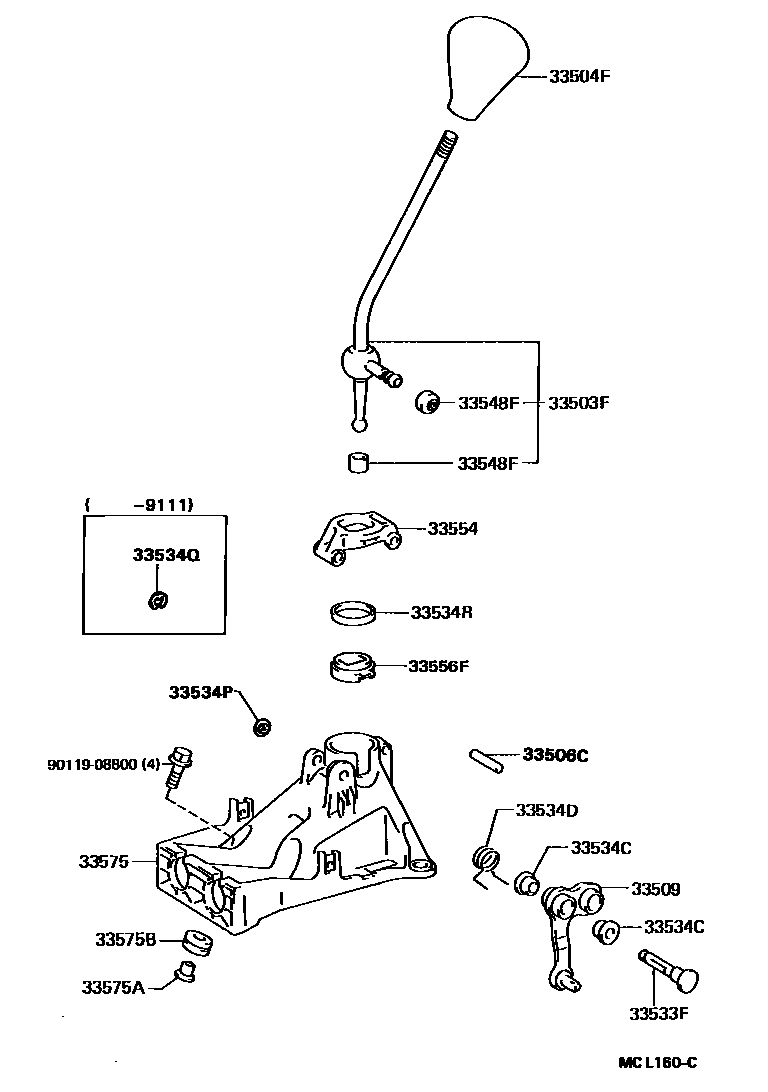 33504F

33548F
33503F
33548F

( -9111)
33534Q

33554

33534R

33556F

33534P

90119-08800 (4)

33506C

33534D

33534C

33575

33509

33534C

33575B

33575A

33533F

MC L160-C