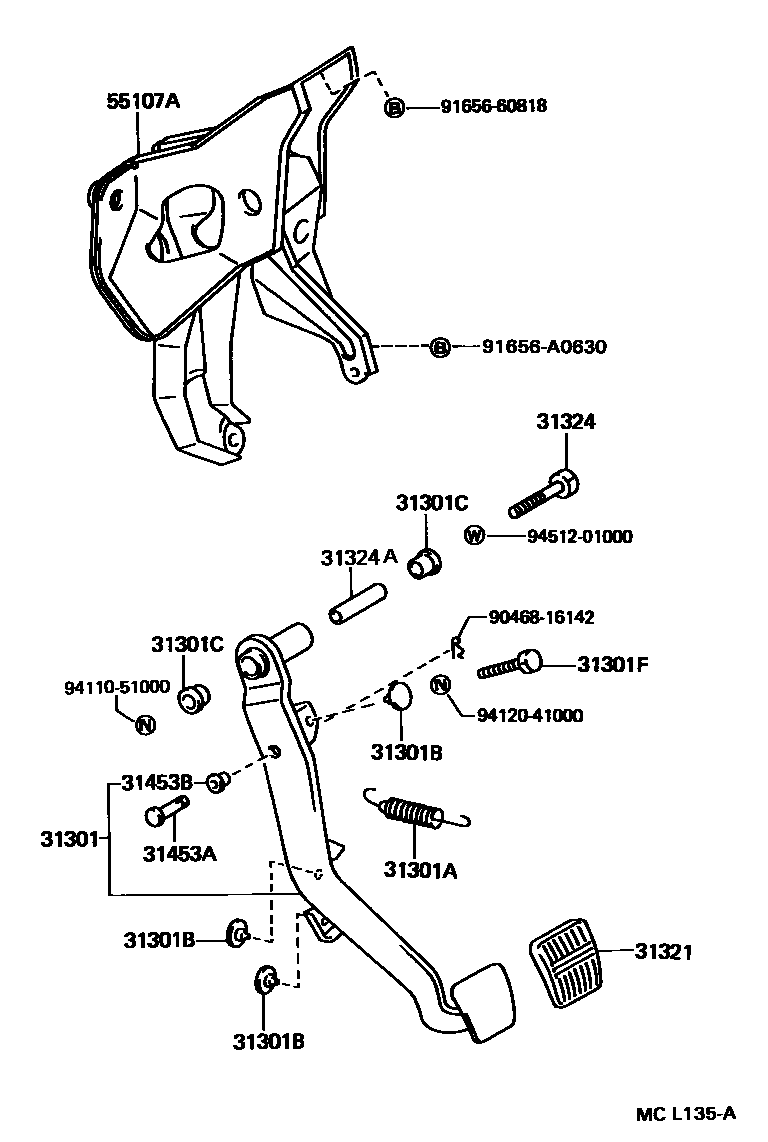 55107A
B 91656-60818
B 91656-A0630
31324
31301C
W 94512-01000
31324 A
90468-16142
31301C
31301F
94110-51000
N
N
94120-41000
31301B
31453B
31301
31453A
31301A
31301B
31321
31301B
MC L135-A